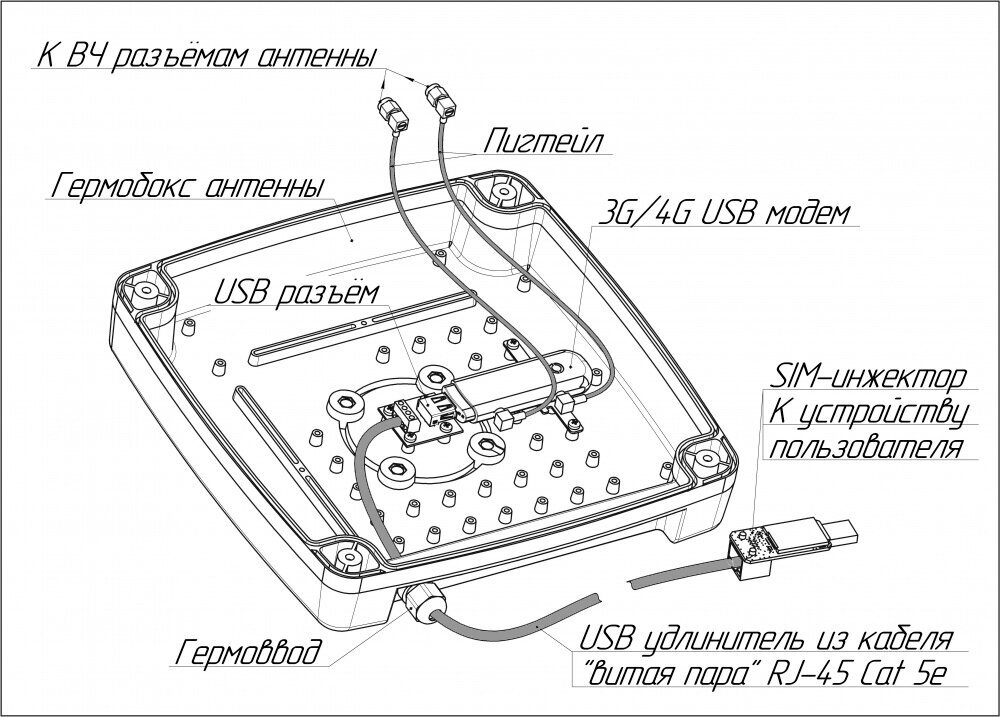 К ВЧ разъёмам антенны

Пигтейл

Гермобокс антенны

3G/4G USB модем

USB разъём

SIM-инжектор
К устройству
пользователя

Гермоввод

USB удлинитель из кабеля
"витая пара" RJ-45 Cat 5e