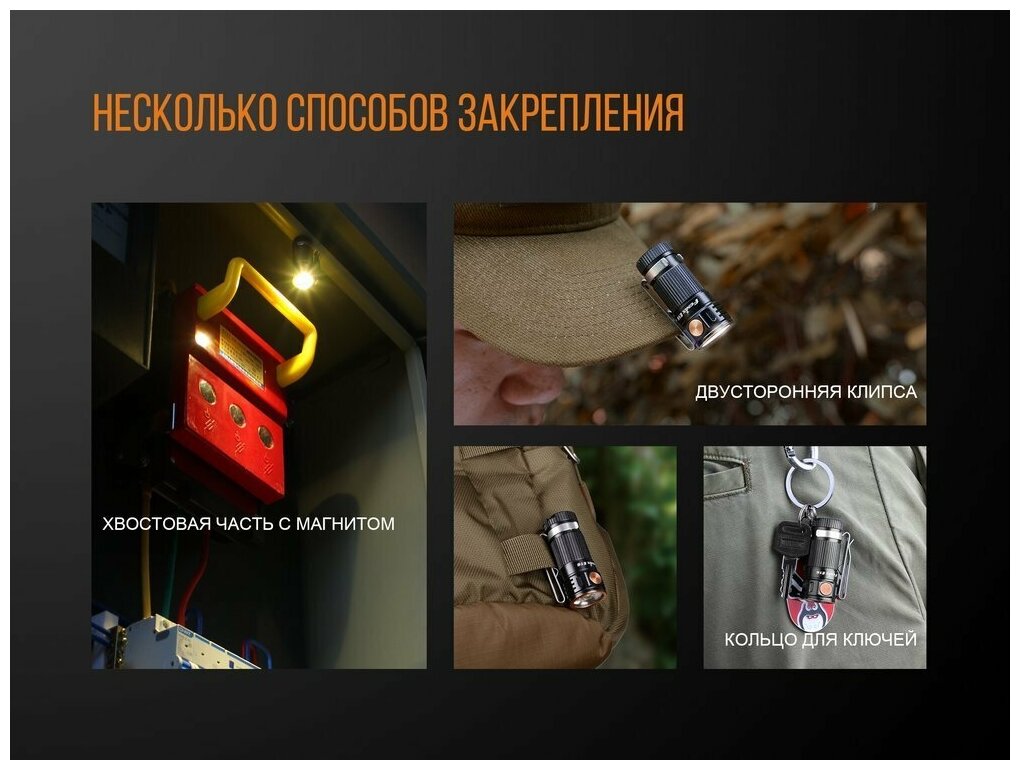 НЕСКОЛЬКО СПОСОБОВ ЗАКРЕПЛЕНИЯ

ХВОСТОВАЯ ЧАСТЬ С МАГНИТОМ

ДВУСТОРОННЯЯ КЛИПСА

КОЛЬЦО ДЛЯ КЛЮЧЕЙ