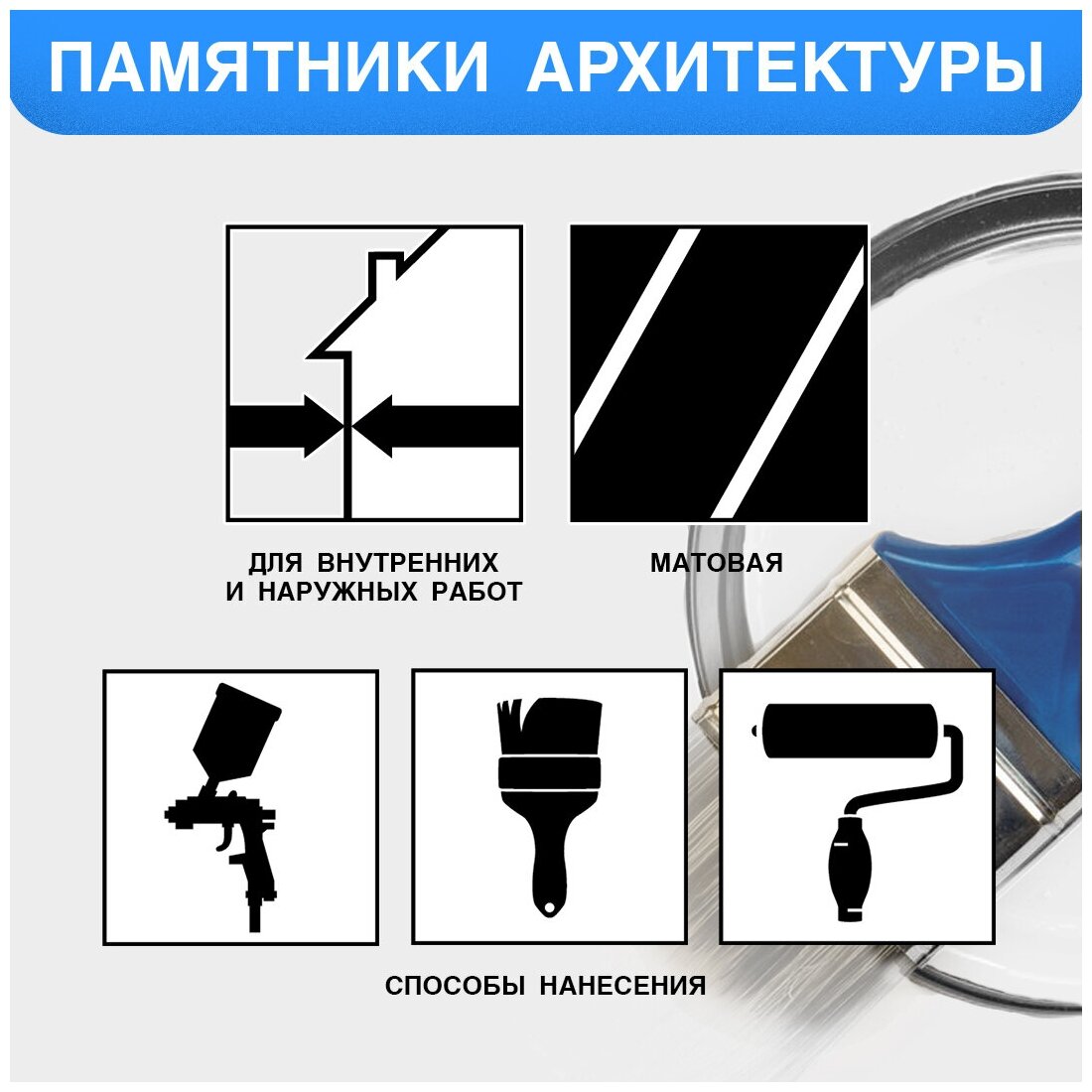 ПАМЯТНИКИ АРХИТЕКТУРЫ

ДЛЯ ВНУТРЕННИХ И НАРУЖНЫХ РАБОТ

МАТОВАЯ

СПОСОБЫ НАНЕСЕНИЯ