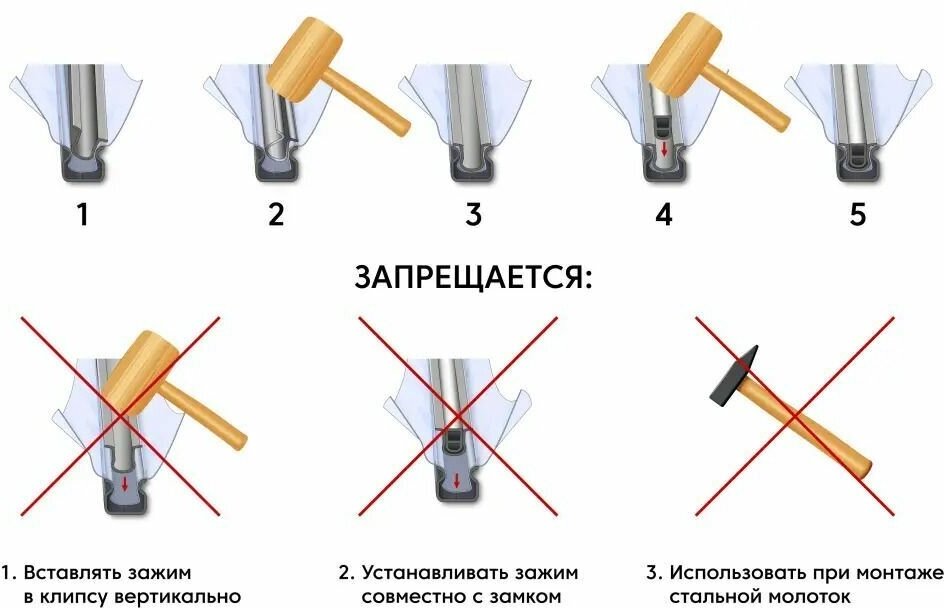 1 2 3 4 5

ЗАПРЕЩАЕТСЯ:

1. Вставлять зажим в клипсу вертикально

2. Устанавливать зажим совместно с замком

3. Использовать при монтаже стальной молоток