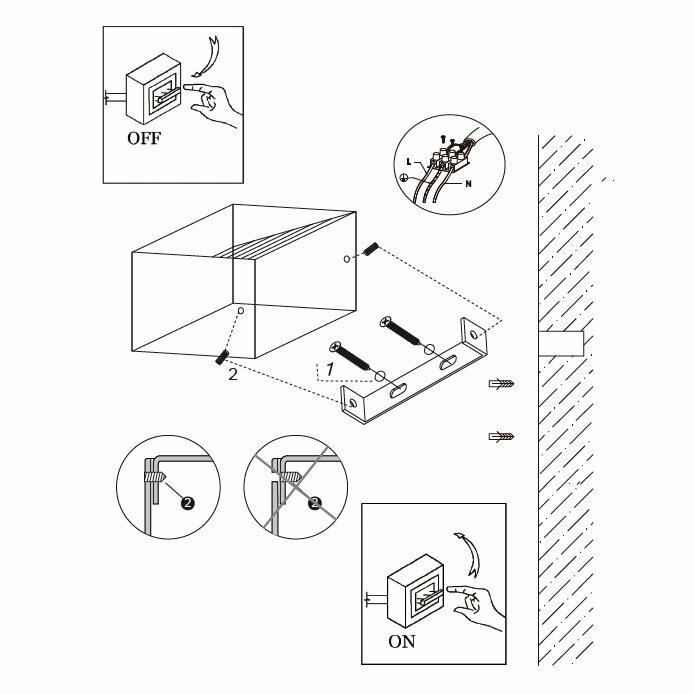 OFF

L

N

2

1

2

2

ON