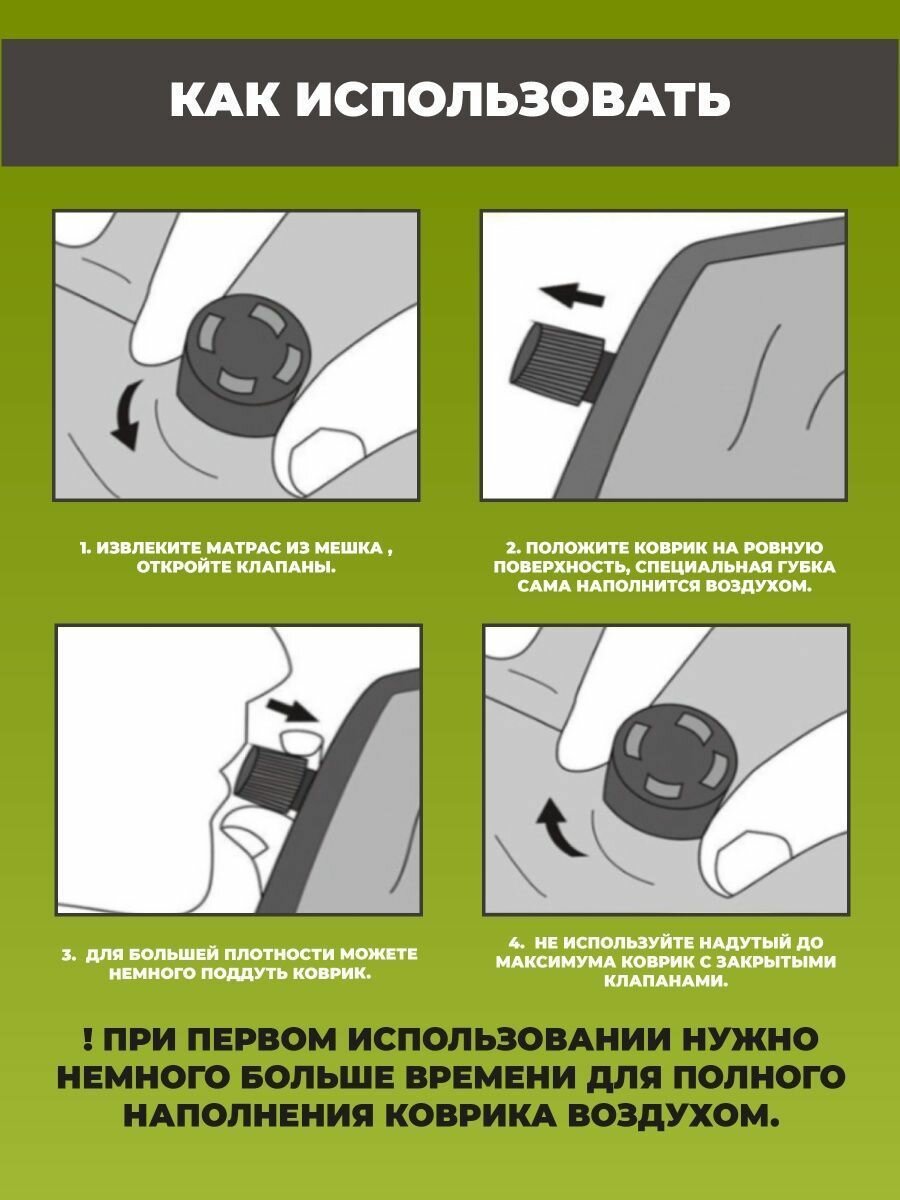 КАК ИСПОЛЬЗОВАТЬ

1. ИЗВЛЕКИТЕ МАТРАС ИЗ МЕШКА , ОТКРОЙТЕ КЛАПАНЫ.

2. ПОЛОЖИТЕ КОВРИК НА РОВНУЮ ПОВЕРХНОСТЬ, СПЕЦИАЛЬНАЯ ГУБКА САМА НАПОЛНИТСЯ ВОЗДУХОМ.

3. ДЛЯ БОЛЬШЕЙ ПЛОТНОСТИ МОЖЕТЕ НЕМНОГО ПОДДУТЬ КОВРИК.

4. НЕ ИСПОЛЬЗУЙТЕ НАДУТЫЙ ДО МАКСИМУМА КОВРИК С ЗАКРЫТЫМИ КЛАПАНАМИ.

! ПРИ ПЕРВОМ ИСПОЛЬЗОВАНИИ НУЖНО НЕМНОГО БОЛЬШЕ ВРЕМЕНИ ДЛЯ ПОЛНОГО НАПОЛНЕНИЯ КОВРИКА ВОЗДУХОМ.