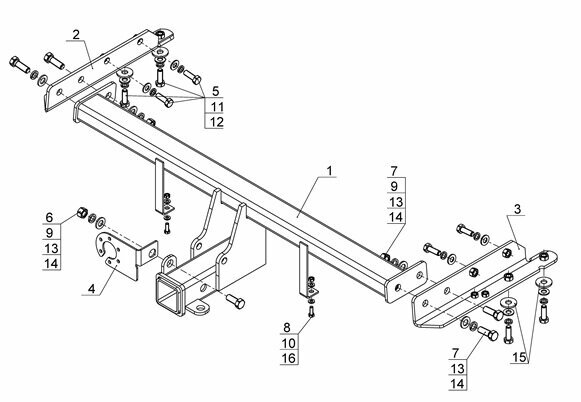 2

5
11
12

1

7
9
13
14

3

6
9
13
14

4

8
10
16

7
13
14

15