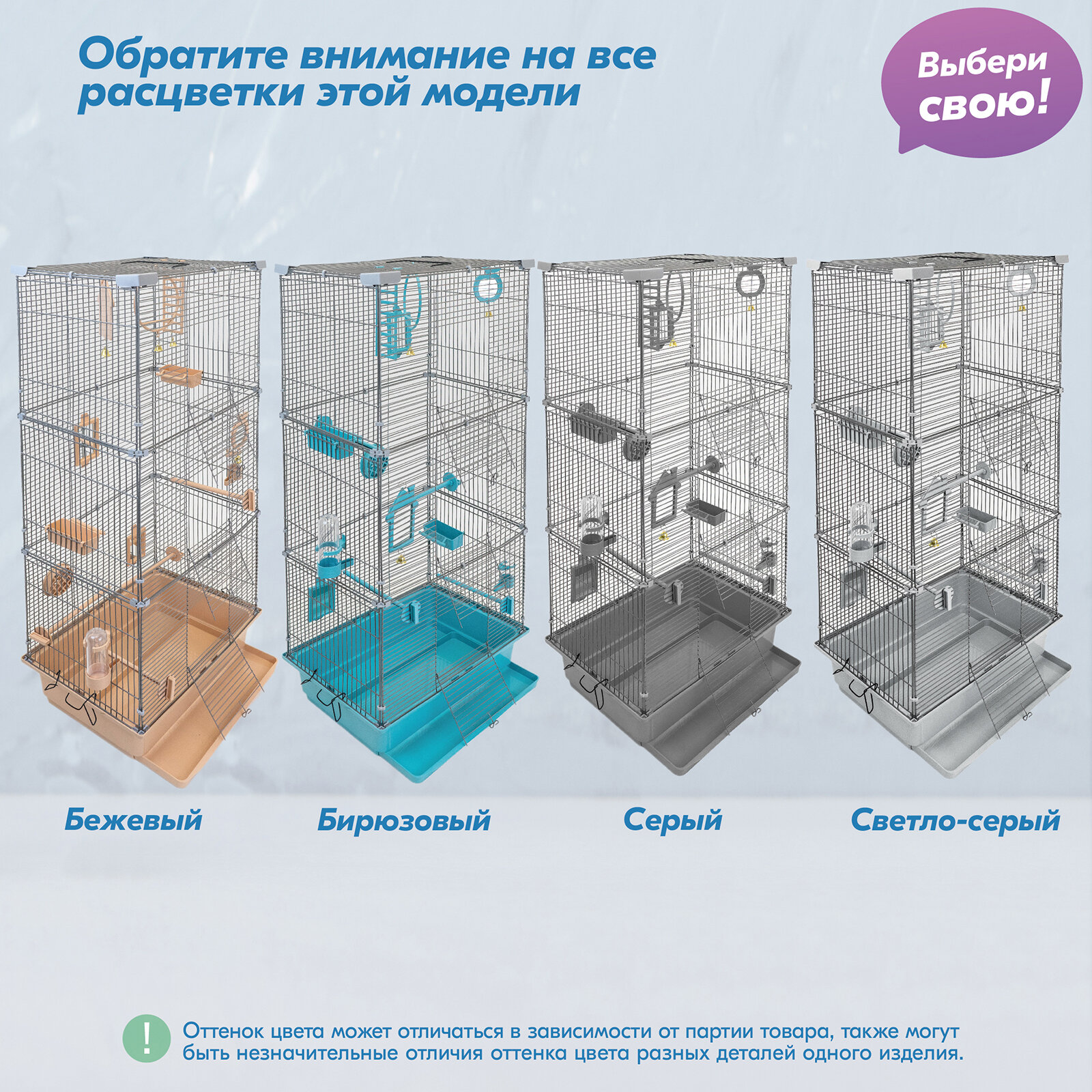 Обратите внимание на все расцветки этой модели

Выбери свою!

Бежевый

Бирюзовый

Серый

Светло-серый

!

Оттенок цвета может отличаться в зависимости от партии товара, также могут быть незначительные отличия оттенка цвета разных деталей одного изделия.