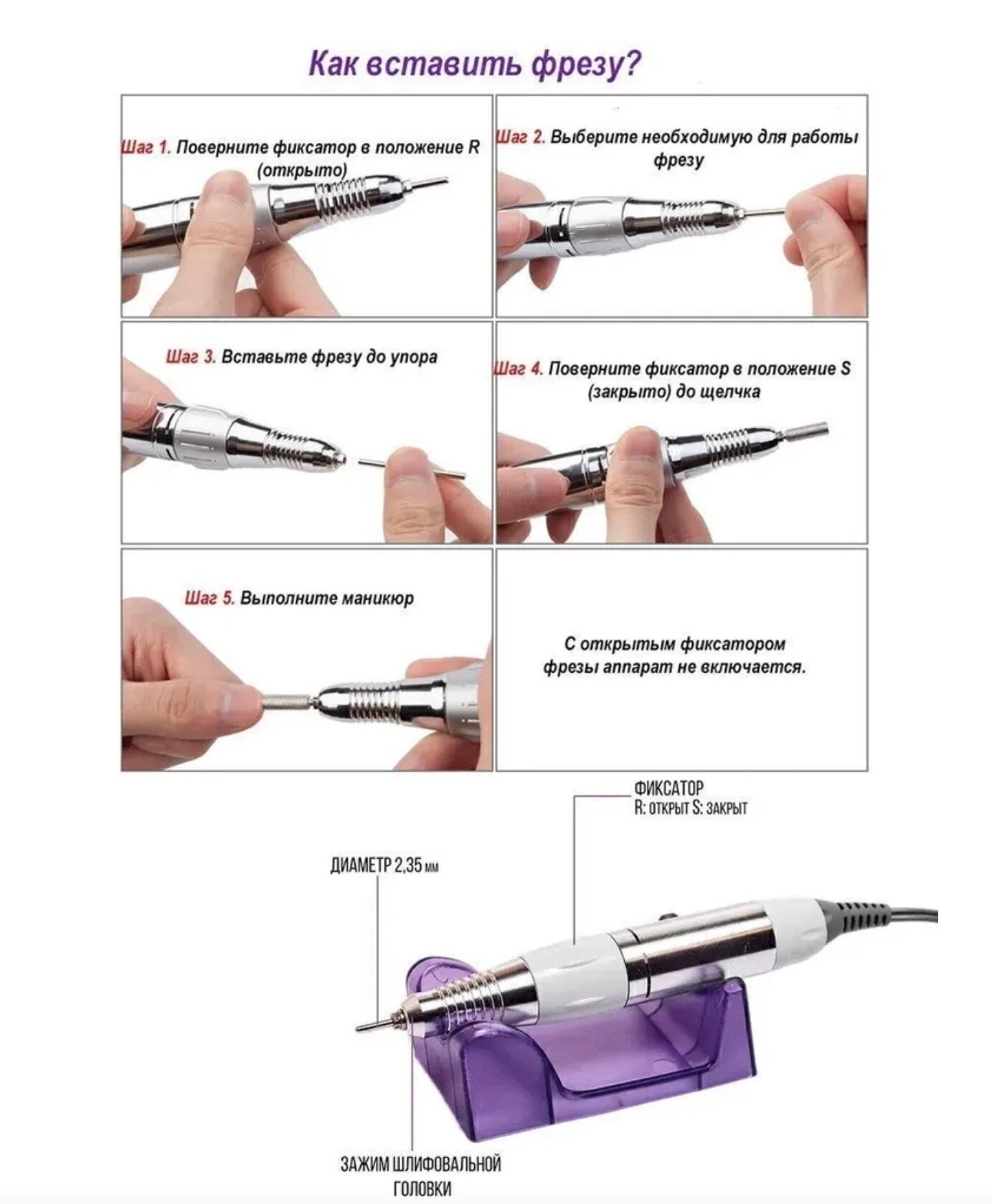 Как вставить фрезу?

Шаг 1. Поверните фиксатор в положение R (открыто)

Шаг 2. Выберите необходимую для работы фрезу

Шаг 3. Вставьте фрезу до упора

Шаг 4. Поверните фиксатор в положение S (закрыто) до щелчка

Шаг 5. Выполните маникюр

С открытым фиксатором фрезы аппарат не включается.

ФИКСАТОР
R: ОТКРЫТ S: ЗАКРЫТ

ДИАМЕТР 2,35 мм

ЗАЖИМ ШЛИФОВАЛЬНОЙ ГОЛОВКИ