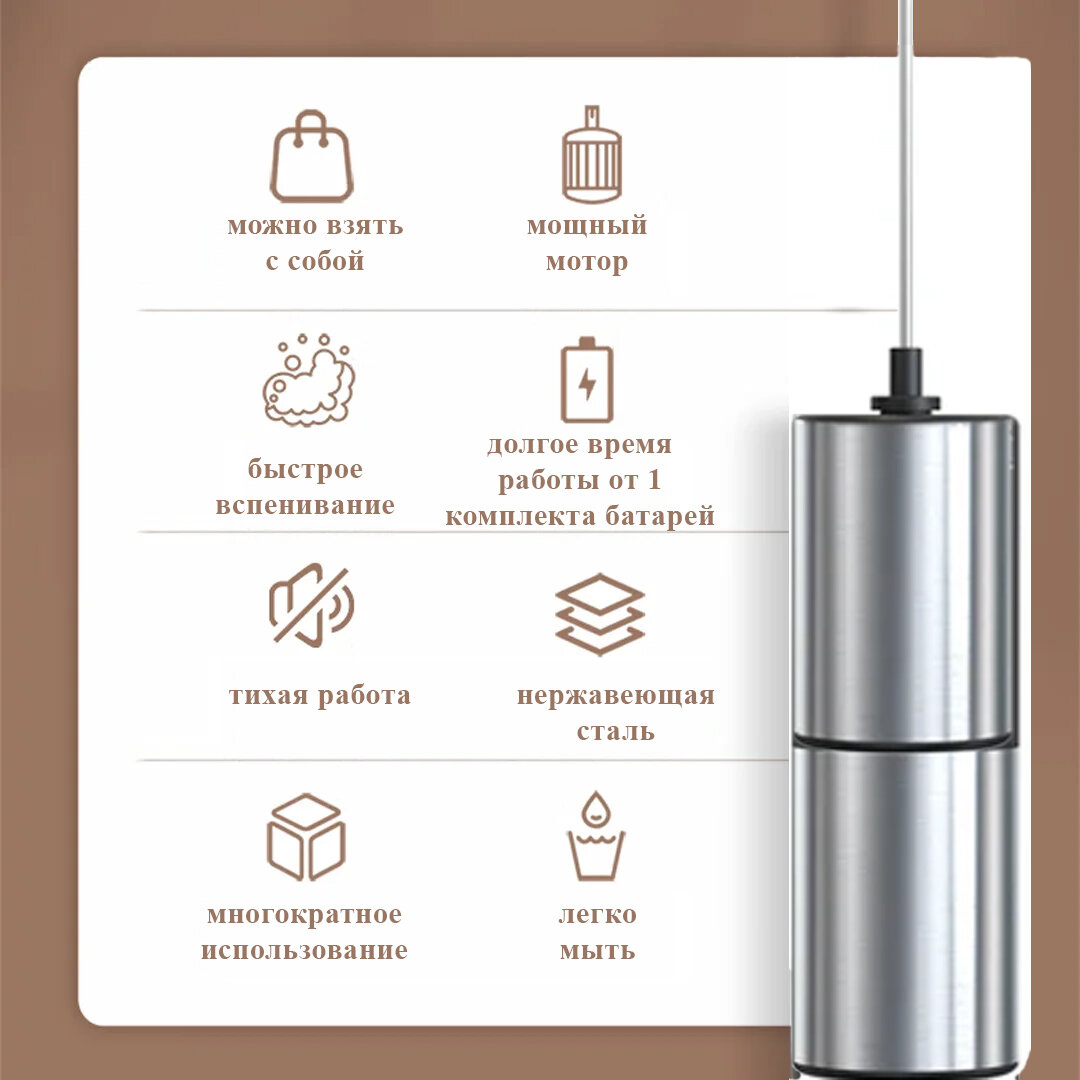 можно взять с собой

мощный мотор

быстрое вспенивание

долгое время работы от 1 комплекта батарей

тихая работа

нержавеющая сталь

многократное использование

легко мыть