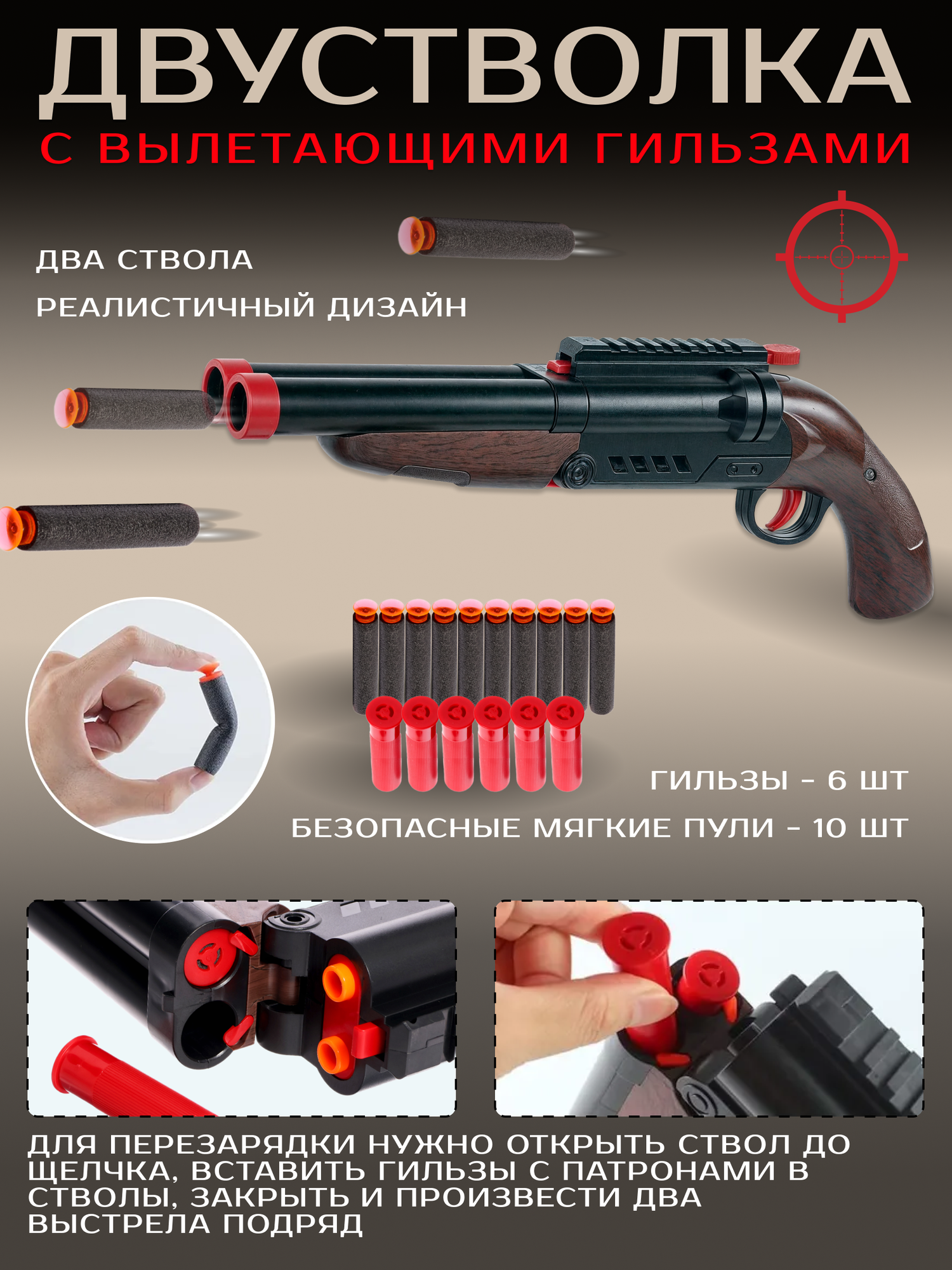 ДВУСТВОЛКА
С ВЫЛЕТАЮЩИМИ ГИЛЬЗАМИ

ДВА СТВОЛА
РЕАЛИСТИЧНЫЙ ДИЗАЙН

ГИЛЬЗЫ - 6 ШТ
БЕЗОПАСНЫЕ МЯГКИЕ ПУЛИ - 10 ШТ

ДЛЯ ПЕРЕЗАРЯДКИ НУЖНО ОТКРЫТЬ СТВОЛ ДО ЩЕЛЧКА, ВСТАВИТЬ ГИЛЬЗЫ С ПАТРОНАМИ В СТВОЛЫ, ЗАКРЫТЬ И ПРОИЗВЕСТИ ДВА ВЫСТРЕЛА ПОДРЯД