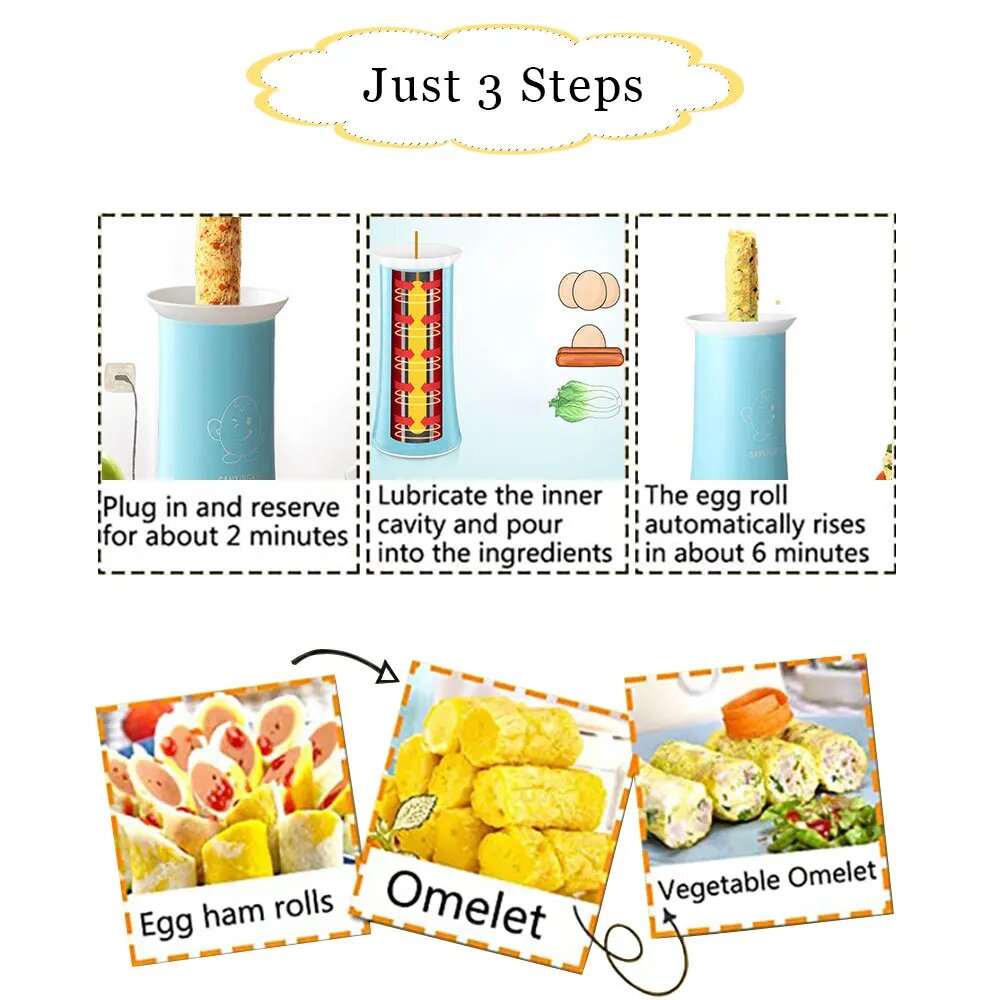 Just 3 Steps

Plug in and reserve for about 2 minutes

Lubricate the inner cavity and pour into the ingredients

The egg roll automatically rises in about 6 minutes

Egg ham rolls

Omelet

Vegetable Omelet