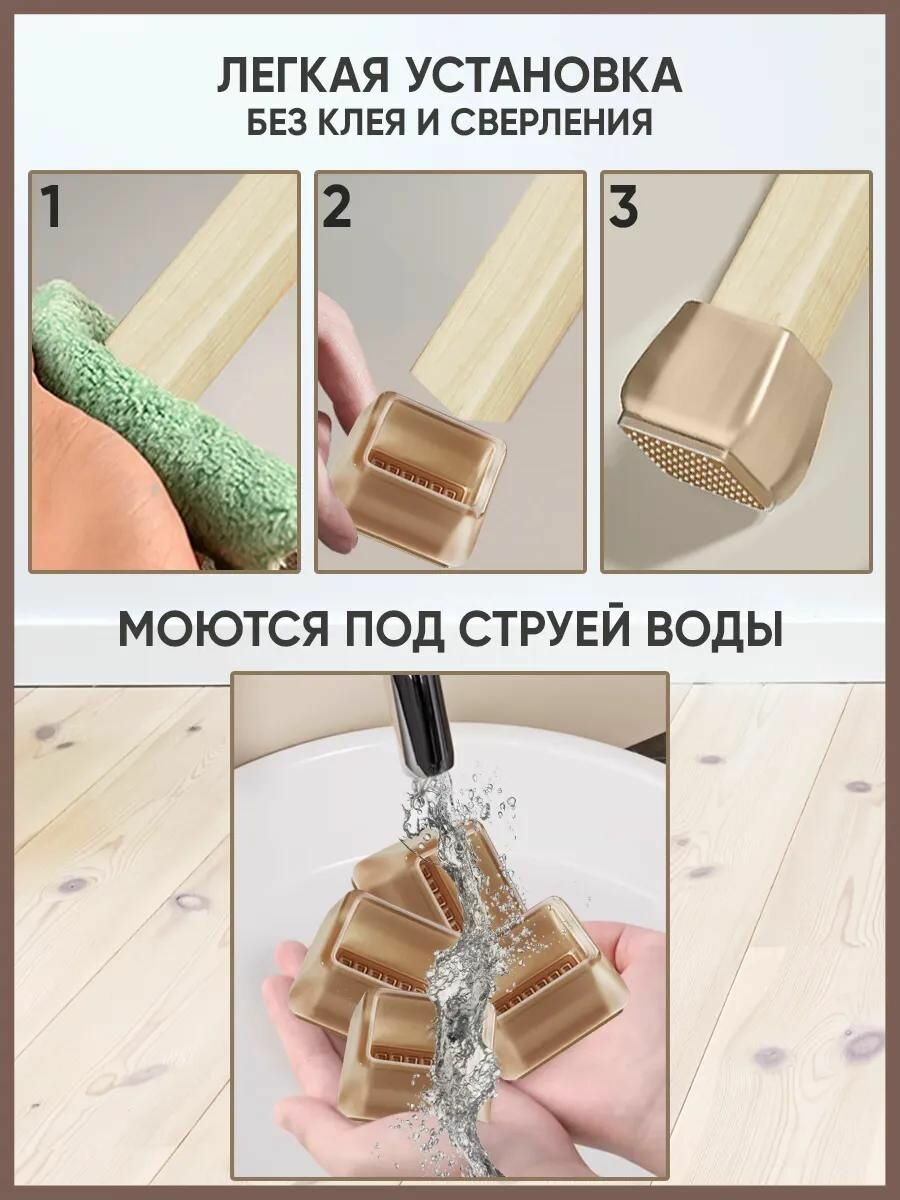 ЛЕГКАЯ УСТАНОВКА
БЕЗ КЛЕЯ И СВЕРЛЕНИЯ

1

2

3

МОЮТСЯ ПОД СТРУЕЙ ВОДЫ