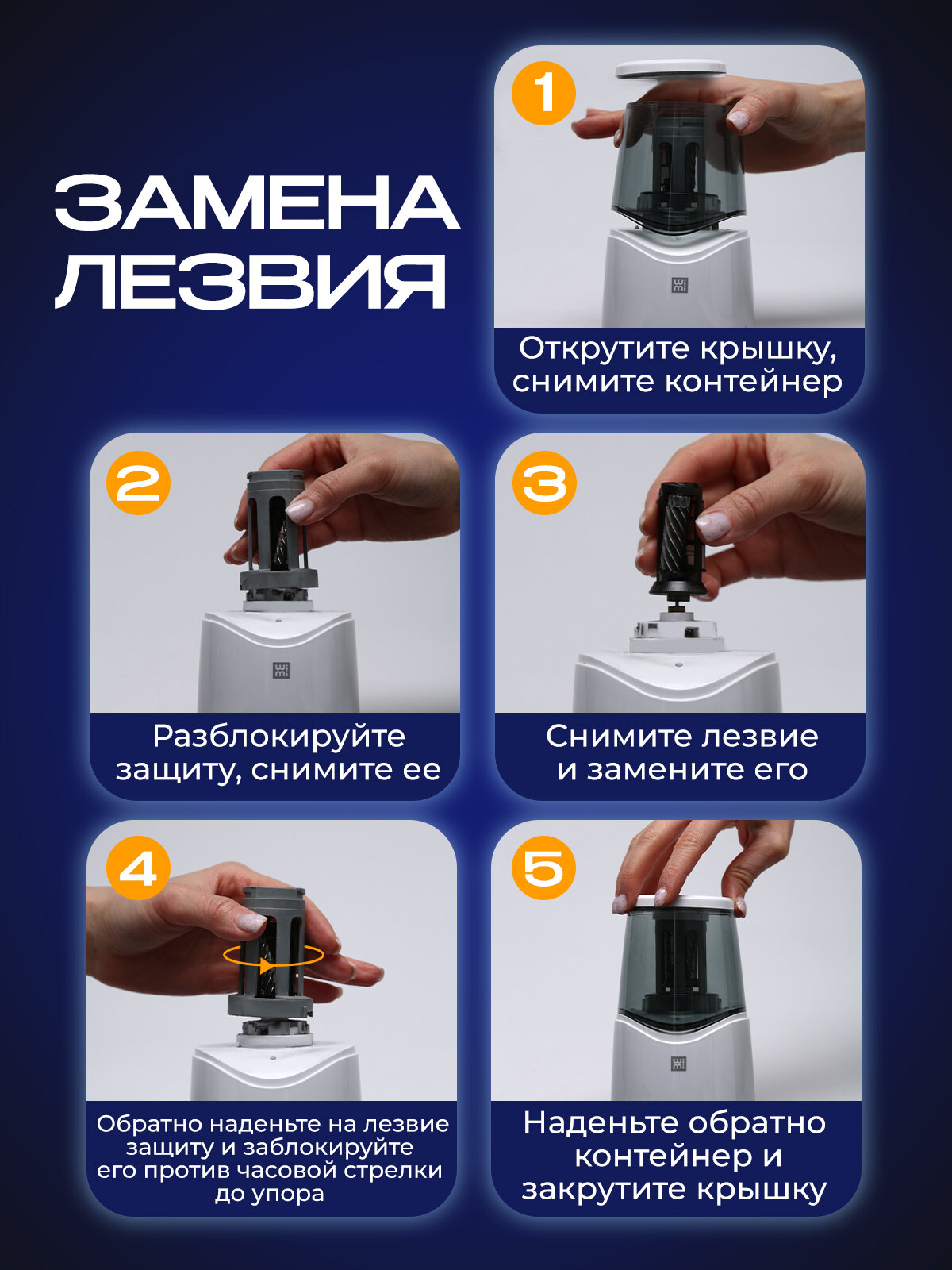 ЗАМЕНА ЛЕЗВИЯ

1

Открутите крышку, снимите контейнер

2

Разблокируйте защиту, снимите ее

3

Снимите лезвие и замените его

4

Обратно наденьте на лезвие защиту и заблокируйте его против часовой стрелки до упора

5

Наденьте обратно контейнер и закрутите крышку