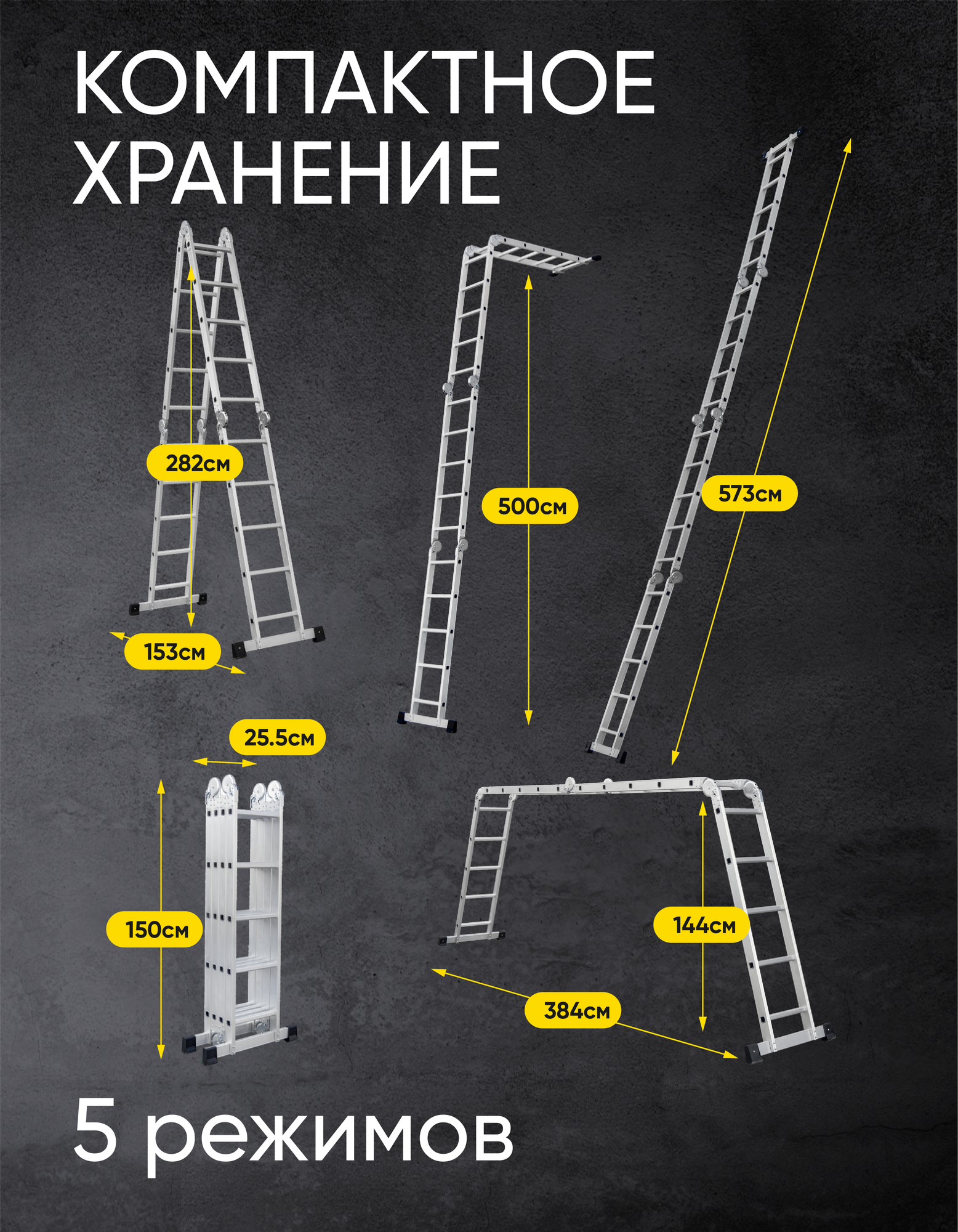 КОМПАКТНОЕ ХРАНЕНИЕ

282см

153см

500см

573см

25.5см

150см

144см

384см

5 режимов