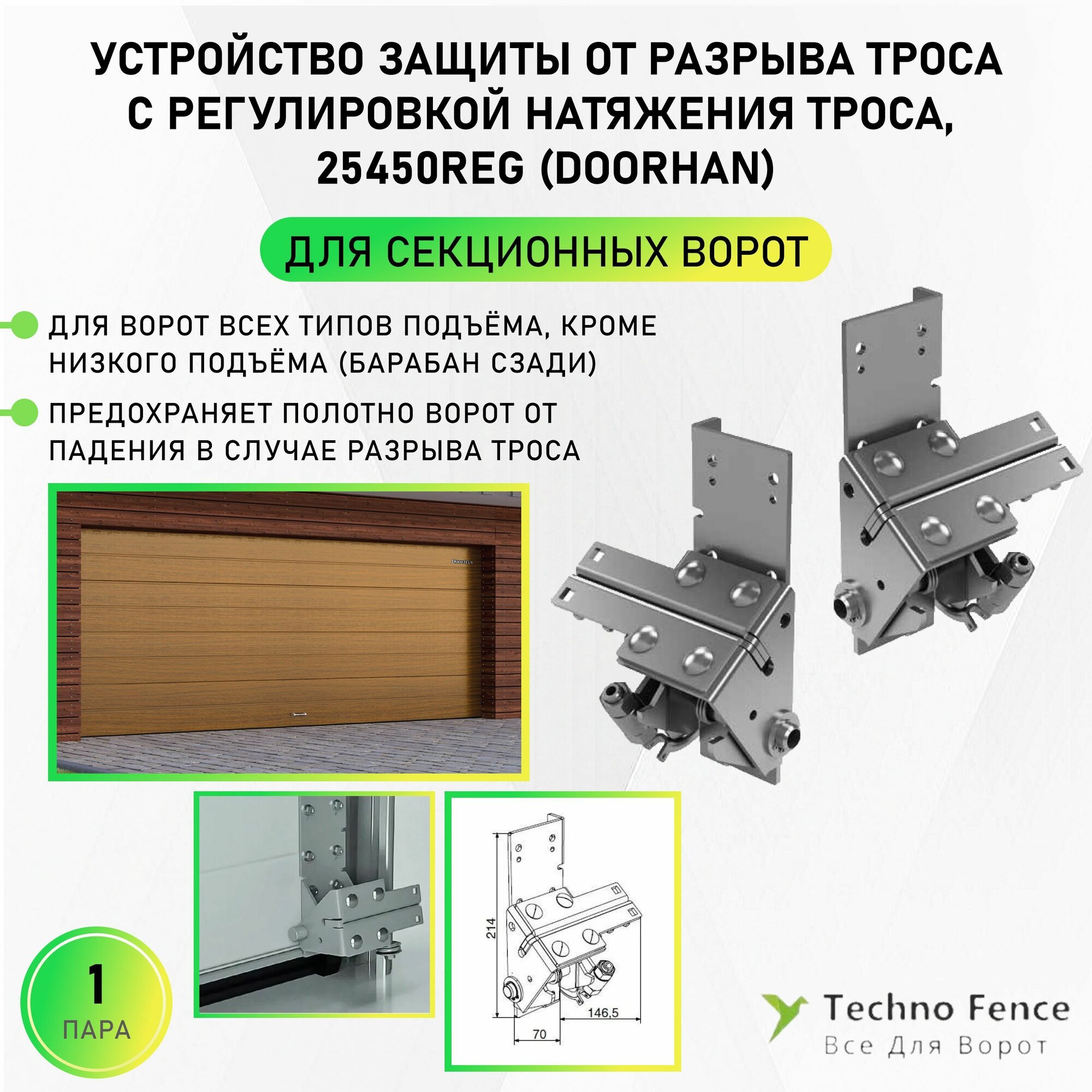 УСТРОЙСТВО ЗАЩИТЫ ОТ РАЗРЫВА ТРОСА С РЕГУЛИРОВКОЙ НАТЯЖЕНИЯ ТРОСА, 25450REG (DOORHAN)

ДЛЯ СЕКЦИОННЫХ ВОРОТ

ДЛЯ ВОРОТ ВСЕХ ТИПОВ ПОДЪЁМА, КРОМЕ НИЗКОГО ПОДЪЁМА (БАРАБАН СЗАДИ)

ПРЕДОХРАНЯЕТ ПОЛОТНО ВОРОТ ОТ ПАДЕНИЯ В СЛУЧАЕ РАЗРЫВА ТРОСА

DoorHan

214

146,5

70

1
ПАРА

Techno Fence
Все Для Ворот