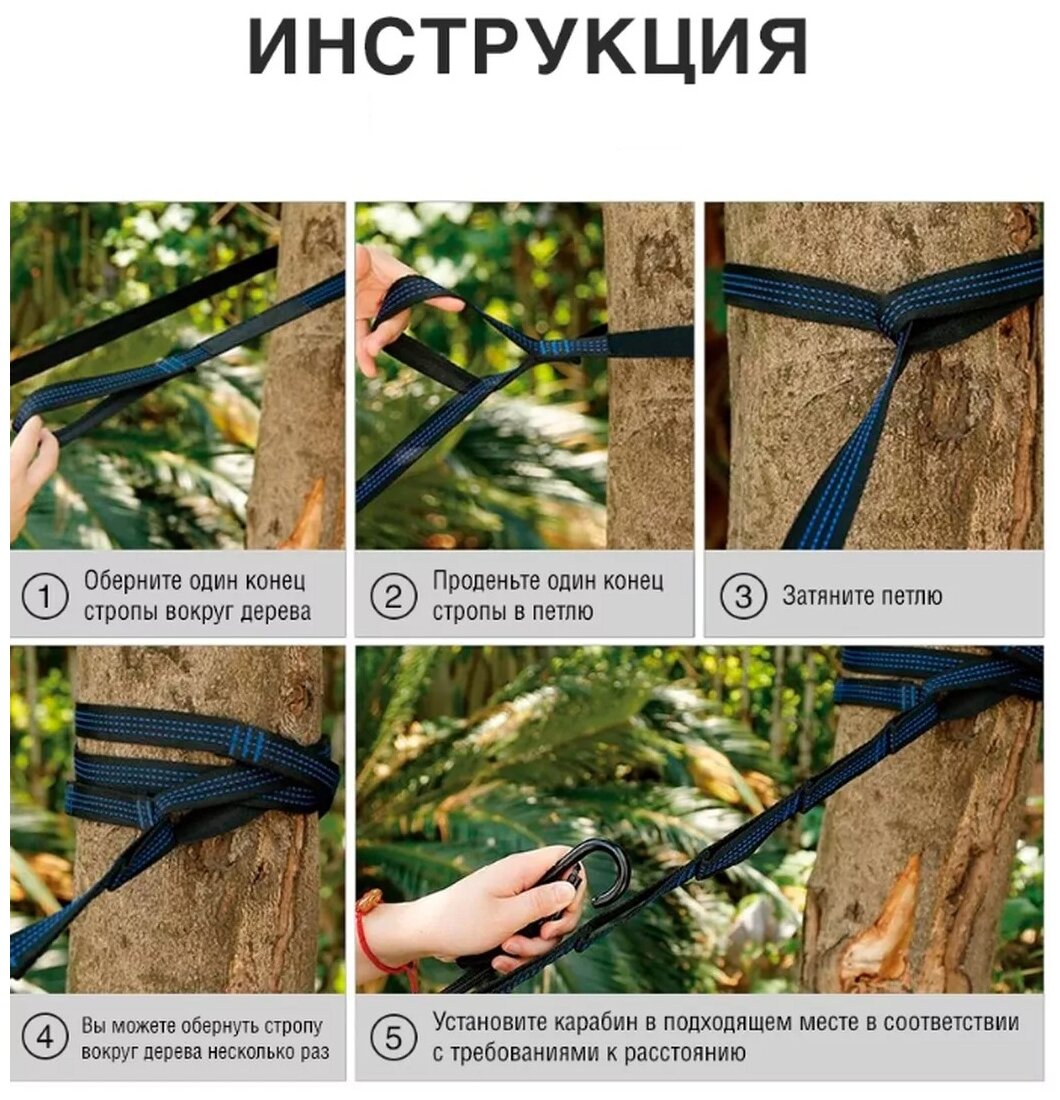 ИНСТРУКЦИЯ

1 Оберните один конец стропы вокруг дерева

2 Проденьте один конец стропы в петлю

3 Затяните петлю

4 Вы можете обернуть стропу вокруг дерева несколько раз

5 Установите карабин в подходящем месте в соответствии с требованиями к расстоянию