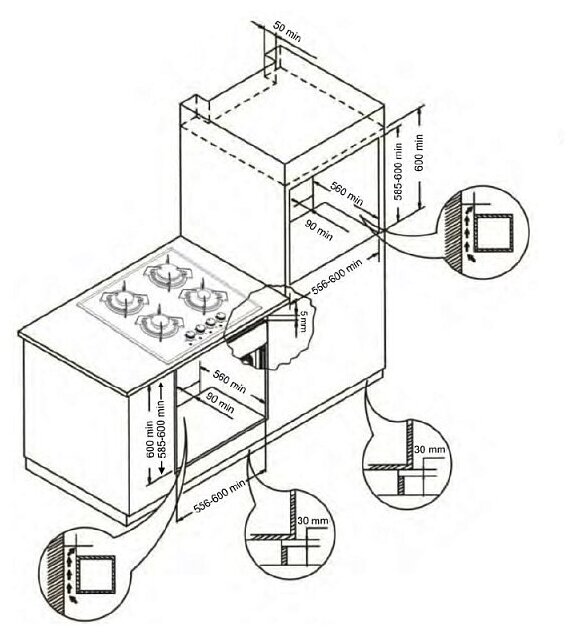 50 min

585-600 min
600 min

560 min

90 min

556-600 min

5 mm

560 min

90 min

600 min
585-600 min

556-600 min

30 mm

30 mm