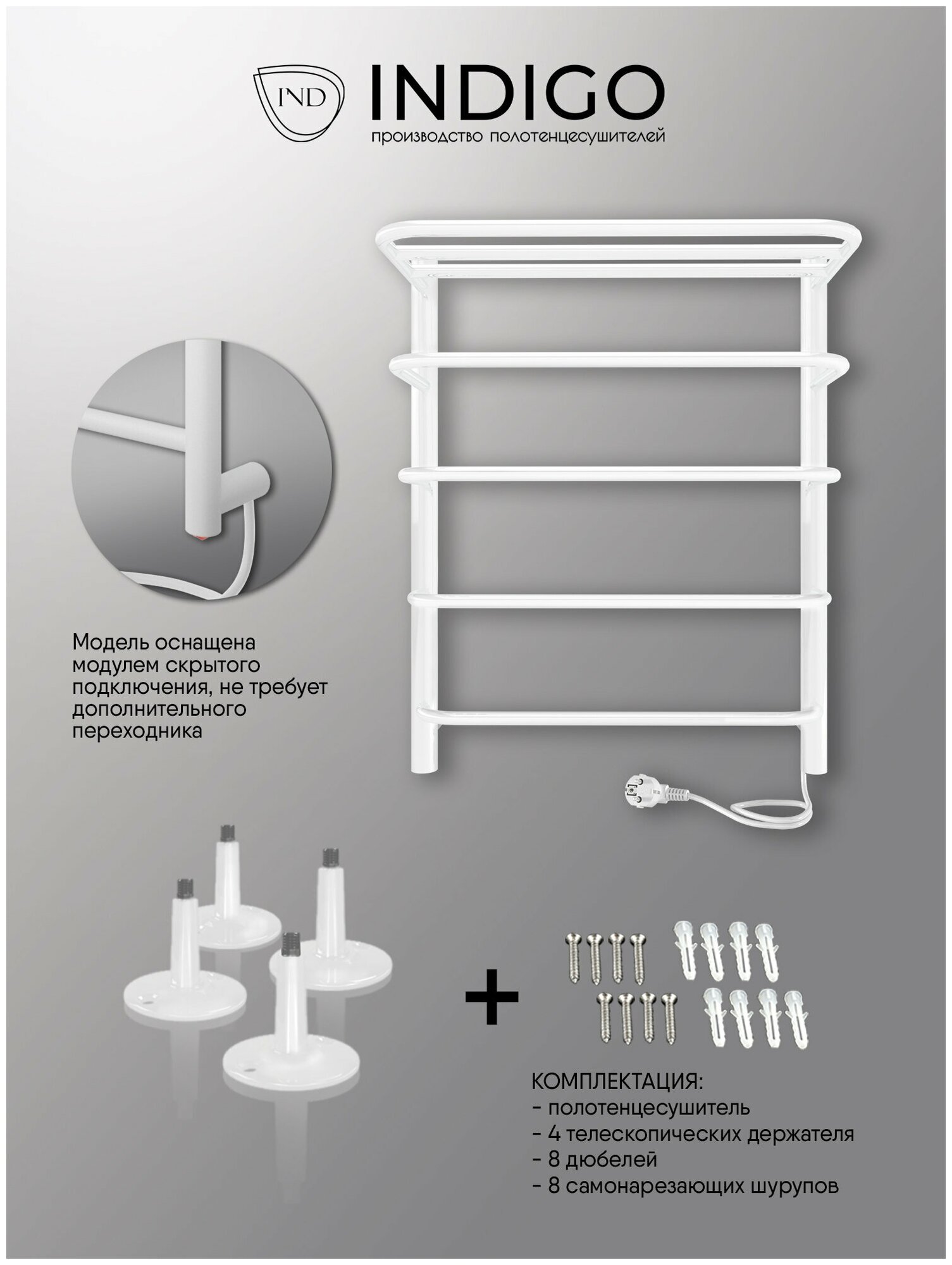 IND INDIGO
производство полотенцесушителей

Модель оснащена модулем скрытого подключения, не требует дополнительного переходника

+

КОМПЛЕКТАЦИЯ:
- полотенцесушитель
- 4 телескопических держателя
- 8 дюбелей
- 8 самонарезающих шурупов