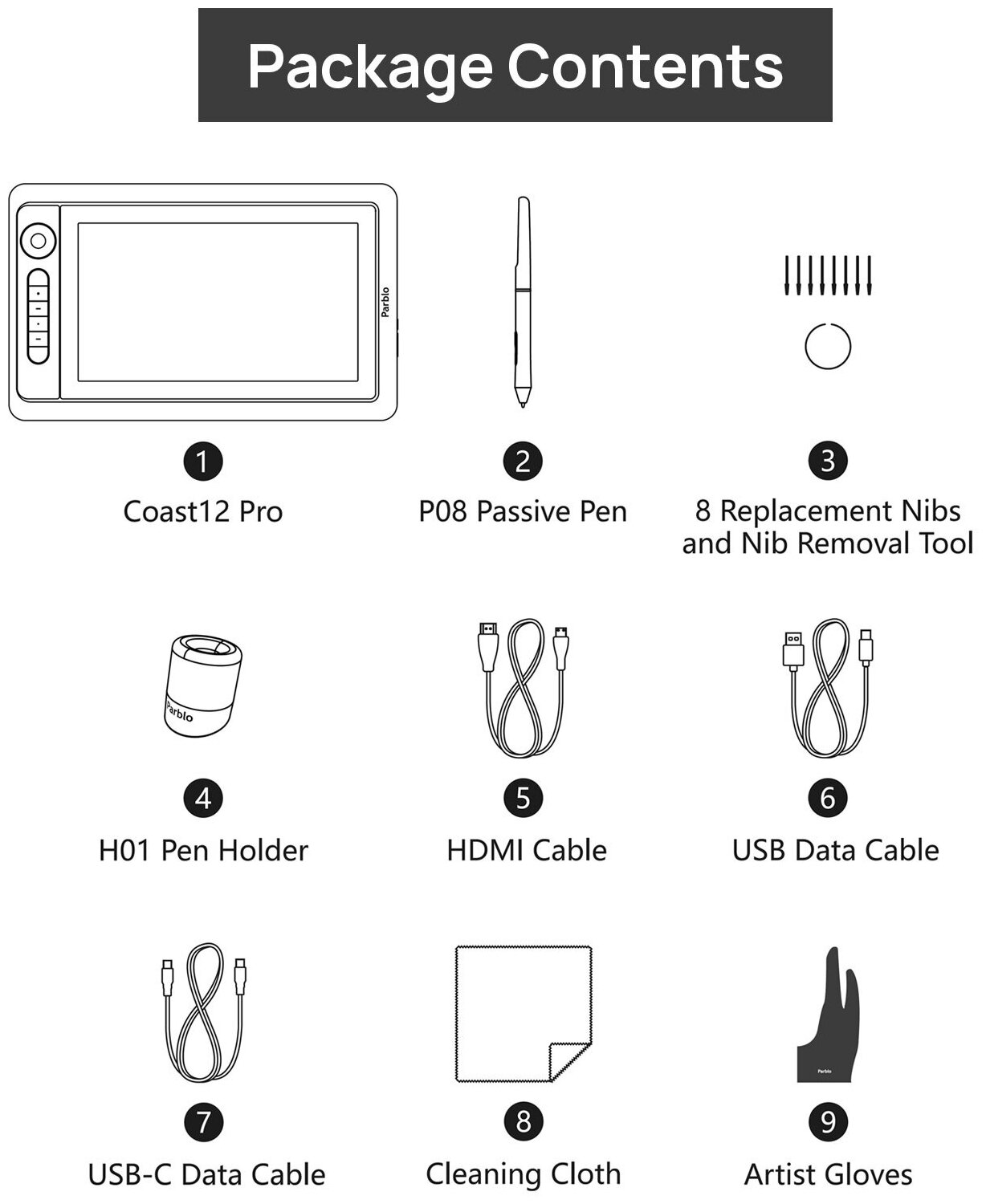 Package Contents

Parblo

1
Coast12 Pro

2
P08 Passive Pen

3
8 Replacement Nibs and Nib Removal Tool

Parblo

4
H01 Pen Holder

5
HDMI Cable

6
USB Data Cable

7
USB-C Data Cable

8
Cleaning Cloth

Parblo

9
Artist Gloves