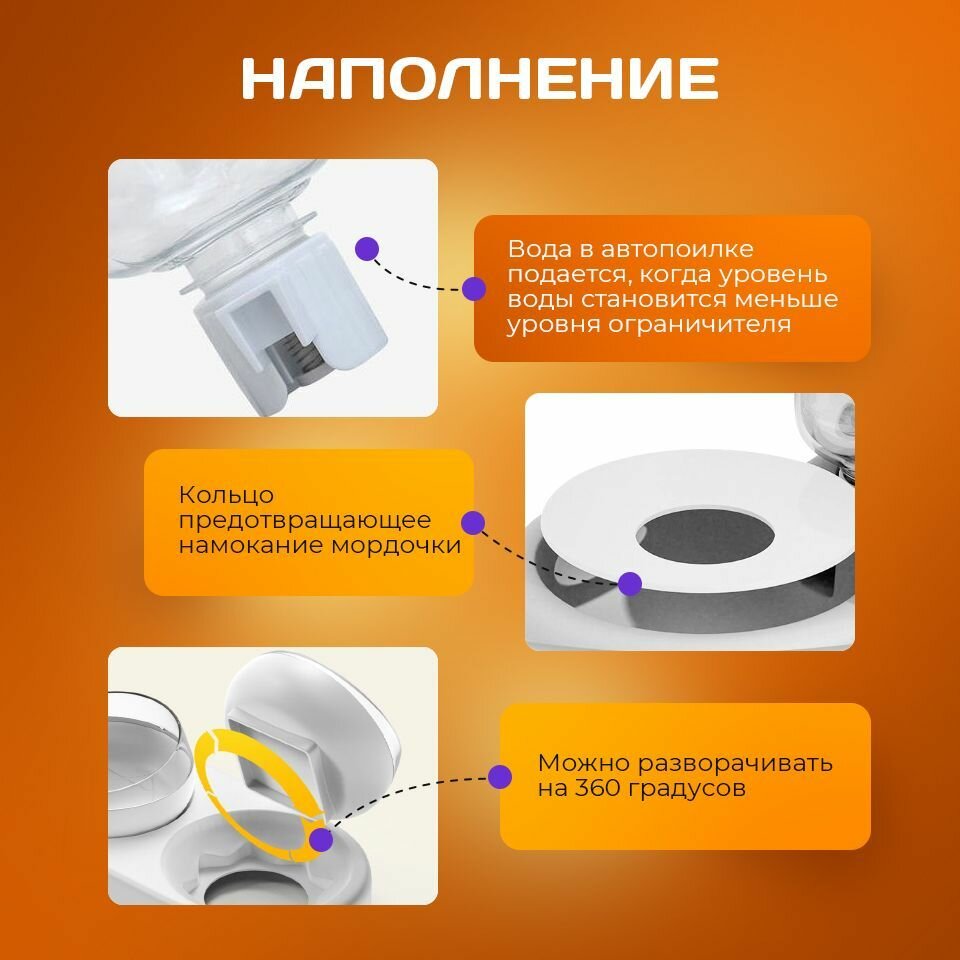 НАПОЛНЕНИЕ

Вода в автопоилке подается, когда уровень воды становится меньше уровня ограничителя

Кольцо предотвращающее намокание мордочки

Можно разворачивать на 360 градусов