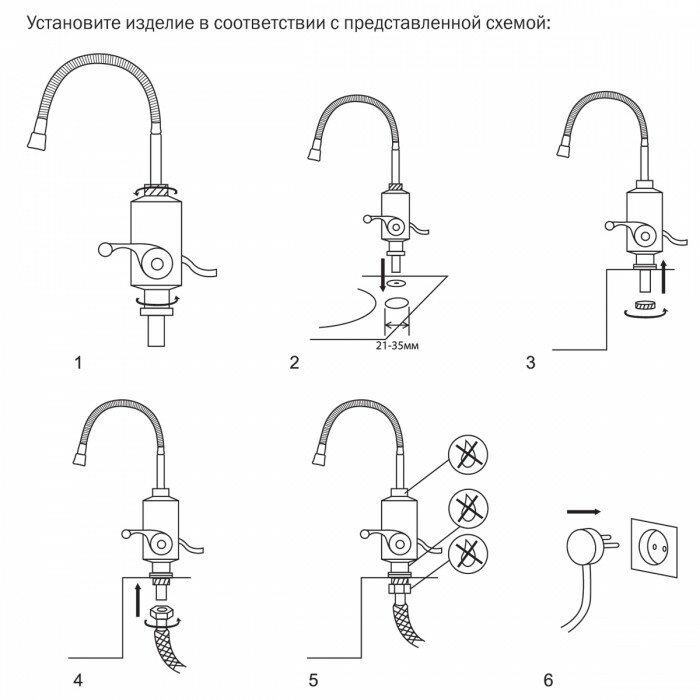 Установите изделие в соответствии с представленной схемой:

1

21-35мм

2

3

4

5

6