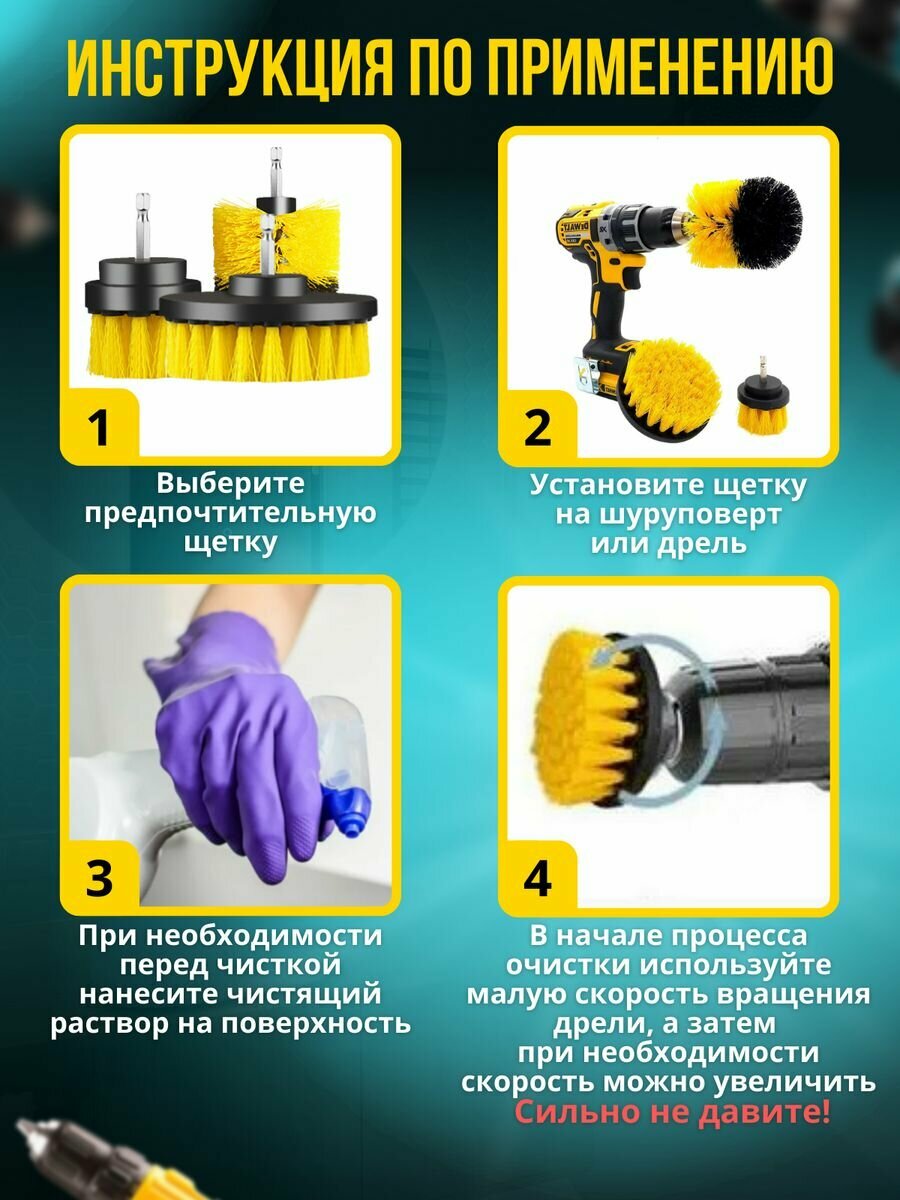 ИНСТРУКЦИЯ ПО ПРИМЕНЕНИЮ

1

Выберите предпочтительную щетку

2

Установите щетку на шуруповерт или дрель

3

При необходимости перед чисткой нанесите чистящий раствор на поверхность

4

В начале процесса очистки используйте малую скорость вращения дрели, а затем при необходимости скорость можно увеличить
Сильно не давите!