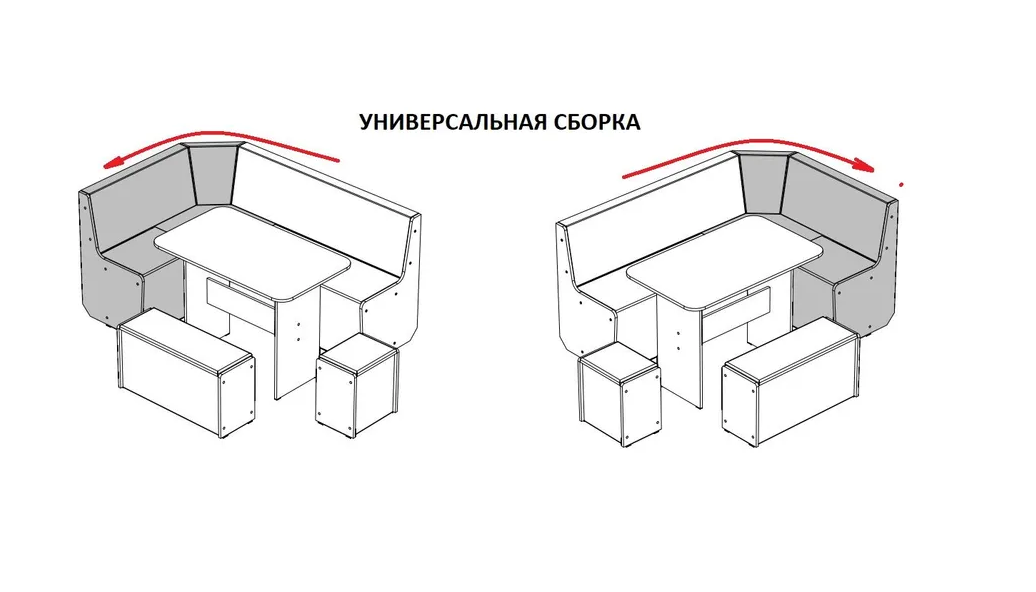 УНИВЕРСАЛЬНАЯ СБОРКА