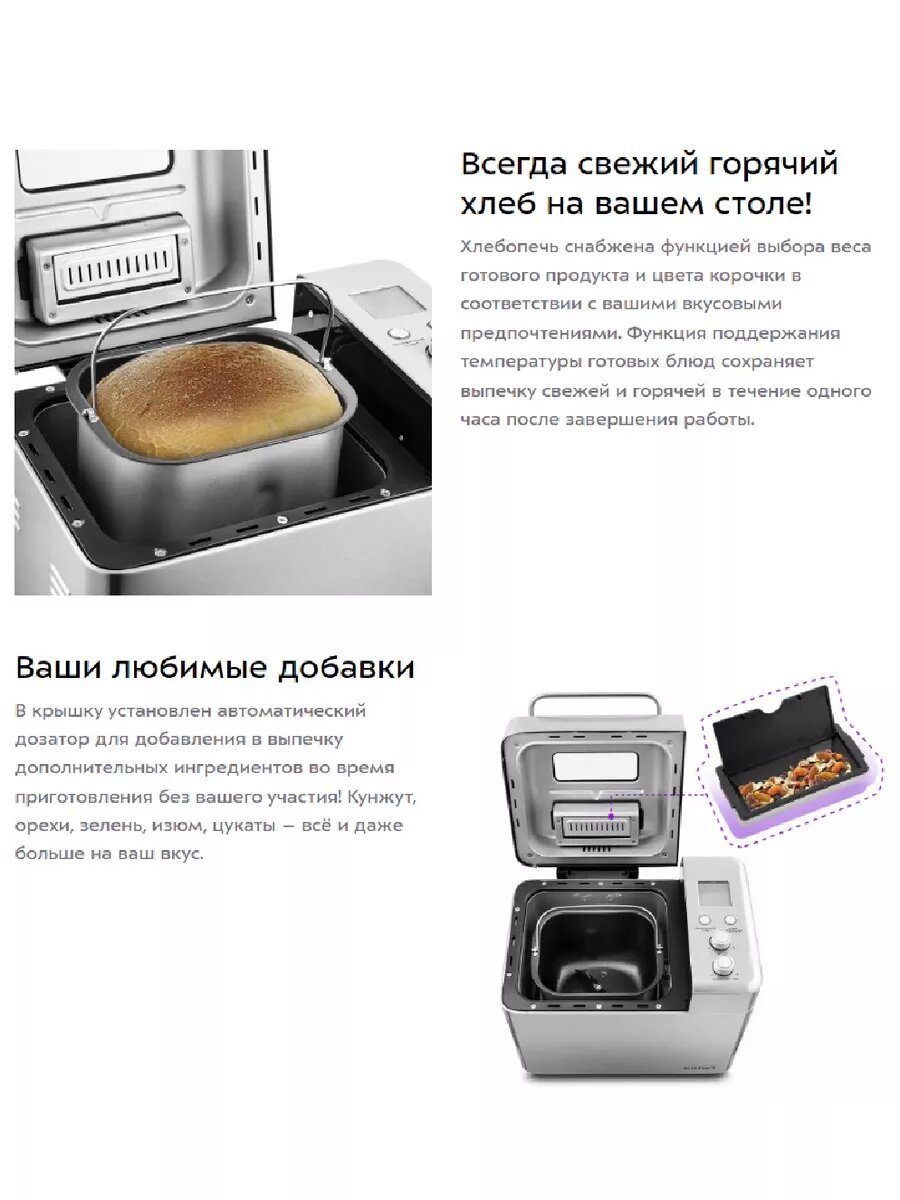 Всегда свежий горячий хлеб на вашем столе!

Хлебопечь снабжена функцией выбора веса готового продукта и цвета корочки в соответствии с вашими вкусовыми предпочтениями. Функция поддержания температуры готовых блюд сохраняет выпечку свежей и горячей в течение одного часа после завершения работы.

Ваши любимые добавки

В крышку установлен автоматический дозатор для добавления в выпечку дополнительных ингредиентов во время приготовления без вашего участия! Кунжут, орехи, зелень, изюм, цукаты – всё и даже больше на ваш вкус.