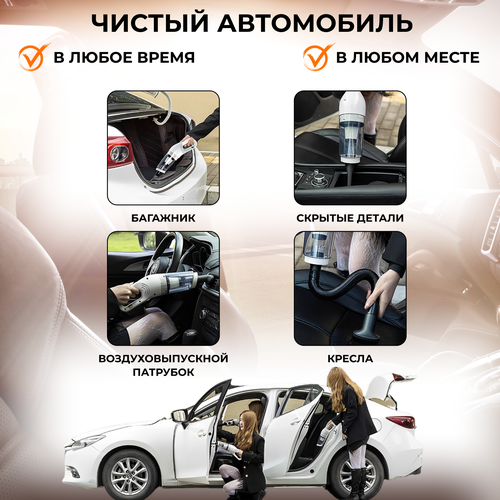 ЧИСТЫЙ АВТОМОБИЛЬ

В ЛЮБОЕ ВРЕМЯ

В ЛЮБОМ МЕСТЕ

БАГАЖНИК

СКРЫТЫЕ ДЕТАЛИ

ВОЗДУХОВЫПУСКНОЙ ПАТРУБОК

КРЕСЛА