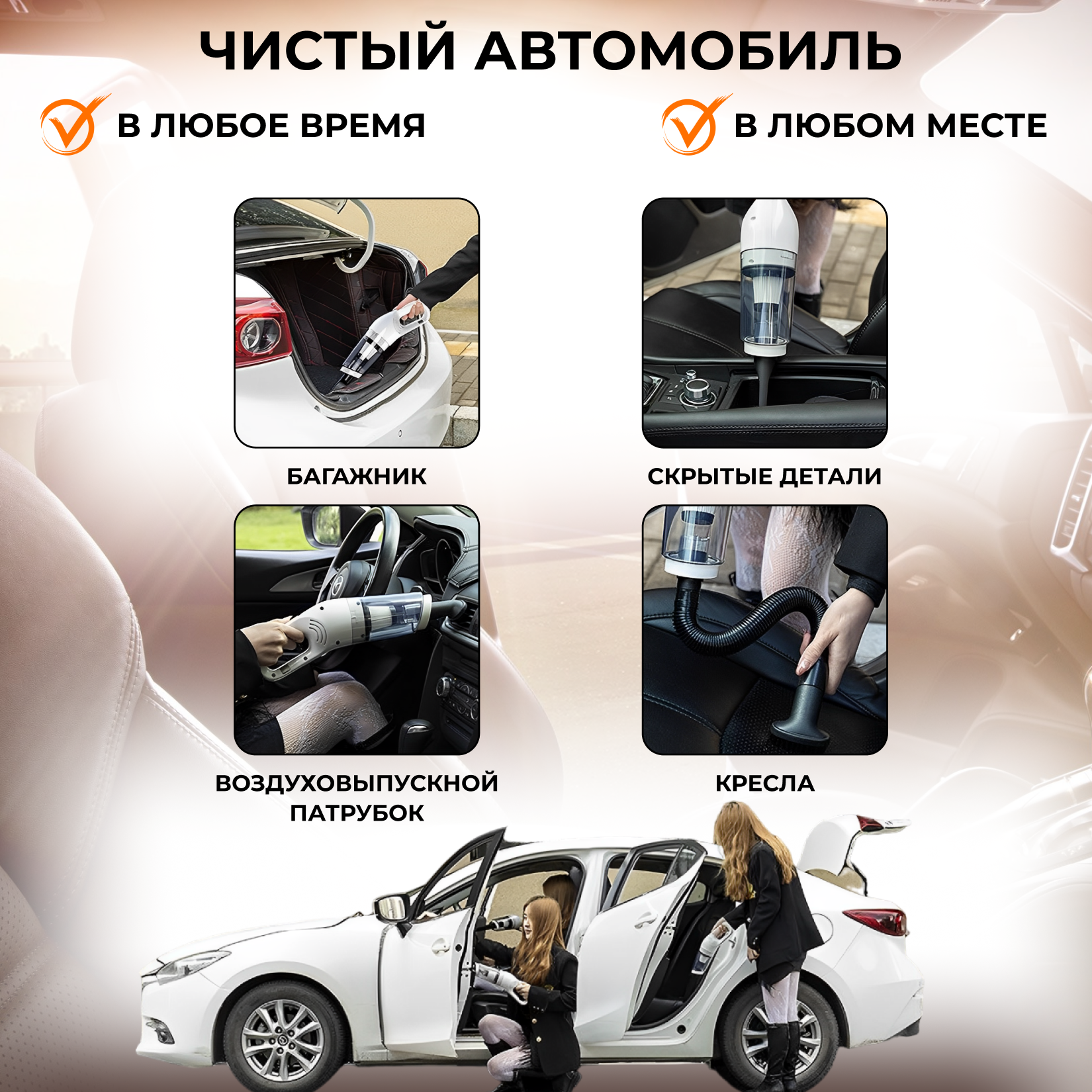 ЧИСТЫЙ АВТОМОБИЛЬ

В ЛЮБОЕ ВРЕМЯ

В ЛЮБОМ МЕСТЕ

БАГАЖНИК

СКРЫТЫЕ ДЕТАЛИ

ВОЗДУХОВЫПУСКНОЙ ПАТРУБОК

КРЕСЛА