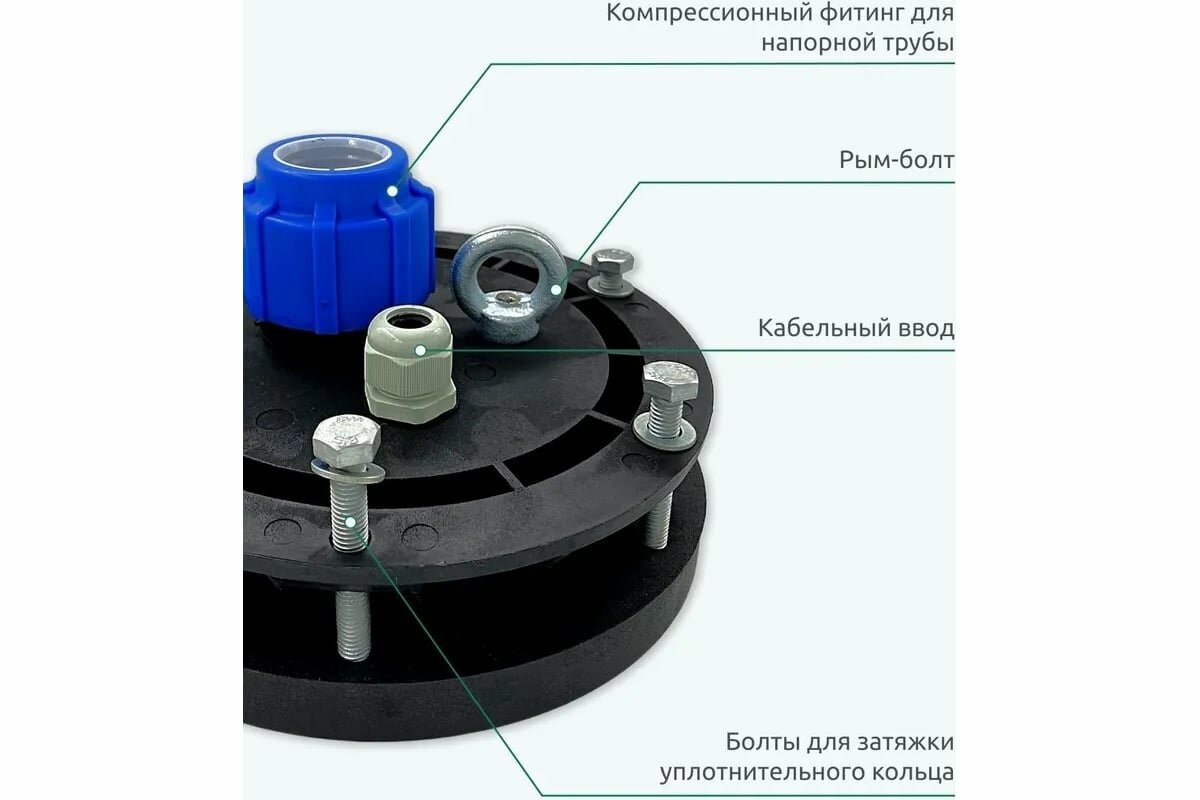 Компрессионный фитинг для напорной трубы

Рым-болт

Кабельный ввод

Болты для затяжки уплотнительного кольца