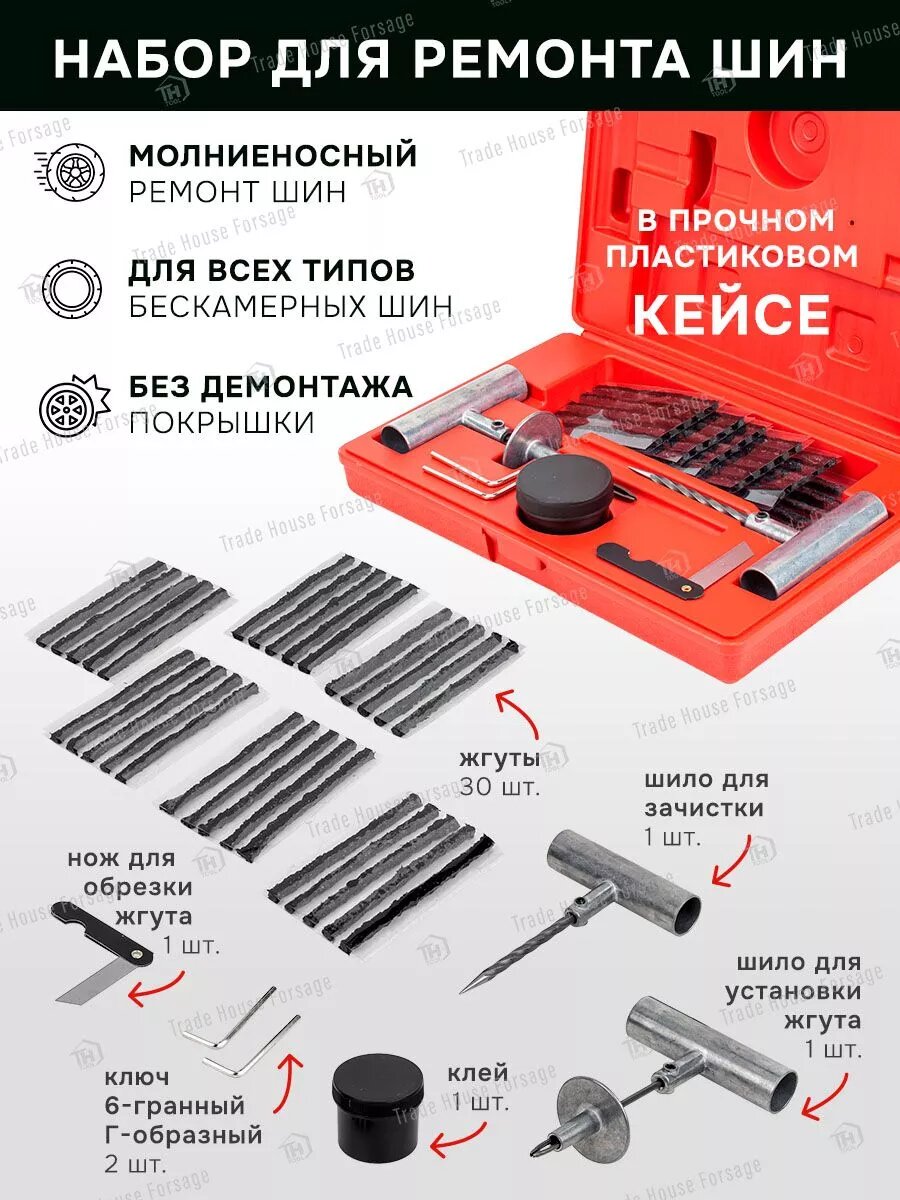 НАБОР ДЛЯ РЕМОНТА ШИН

МОЛНИЕНОСНЫЙ РЕМОНТ ШИН

ДЛЯ ВСЕХ ТИПОВ БЕСКАМЕРНЫХ ШИН

БЕЗ ДЕМОНТАЖА ПОКРЫШКИ

В ПРОЧНОМ ПЛАСТИКОВОМ КЕЙСЕ

жгуты 30 шт.

шило для зачистки 1 шт.

нож для обрезки жгута 1 шт.

шило для установки жгута 1 шт.

ключ 6-гранный Г-образный 2 шт.

клей 1 шт.

Trade House Forsage