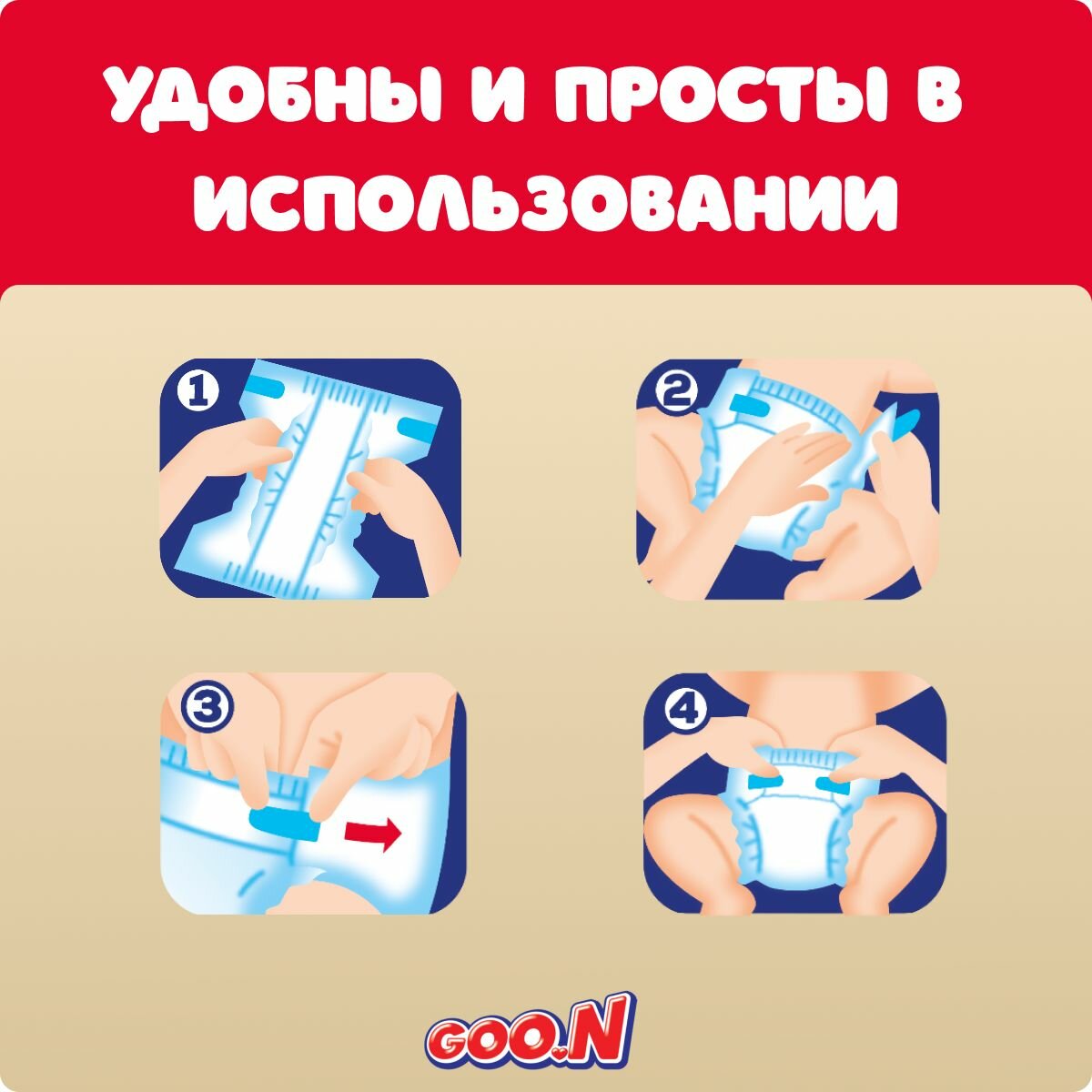 УДОБНЫ И ПРОСТЫ В ИСПОЛЬЗОВАНИИ

1

2

3

4

GOO.N