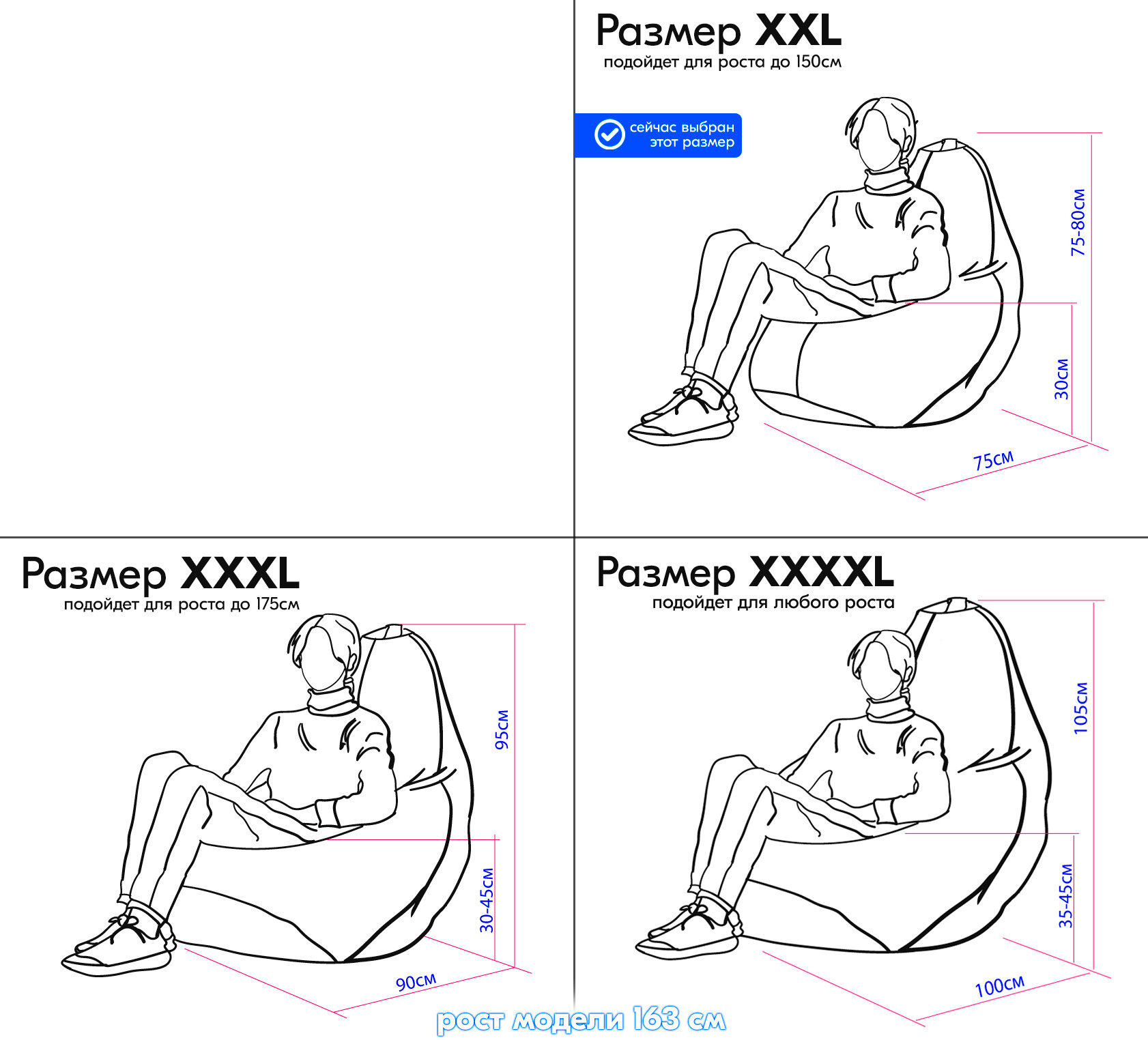 Размер XXL
подойдет для роста до 150см

сейчас выбран этот размер

75-80см
30см
75см

Размер XXXL
подойдет для роста до 175см

95см
30-45см
90см

Размер XXXXL
подойдет для любого роста

105см
35-45см
100см

рост модели 163 см