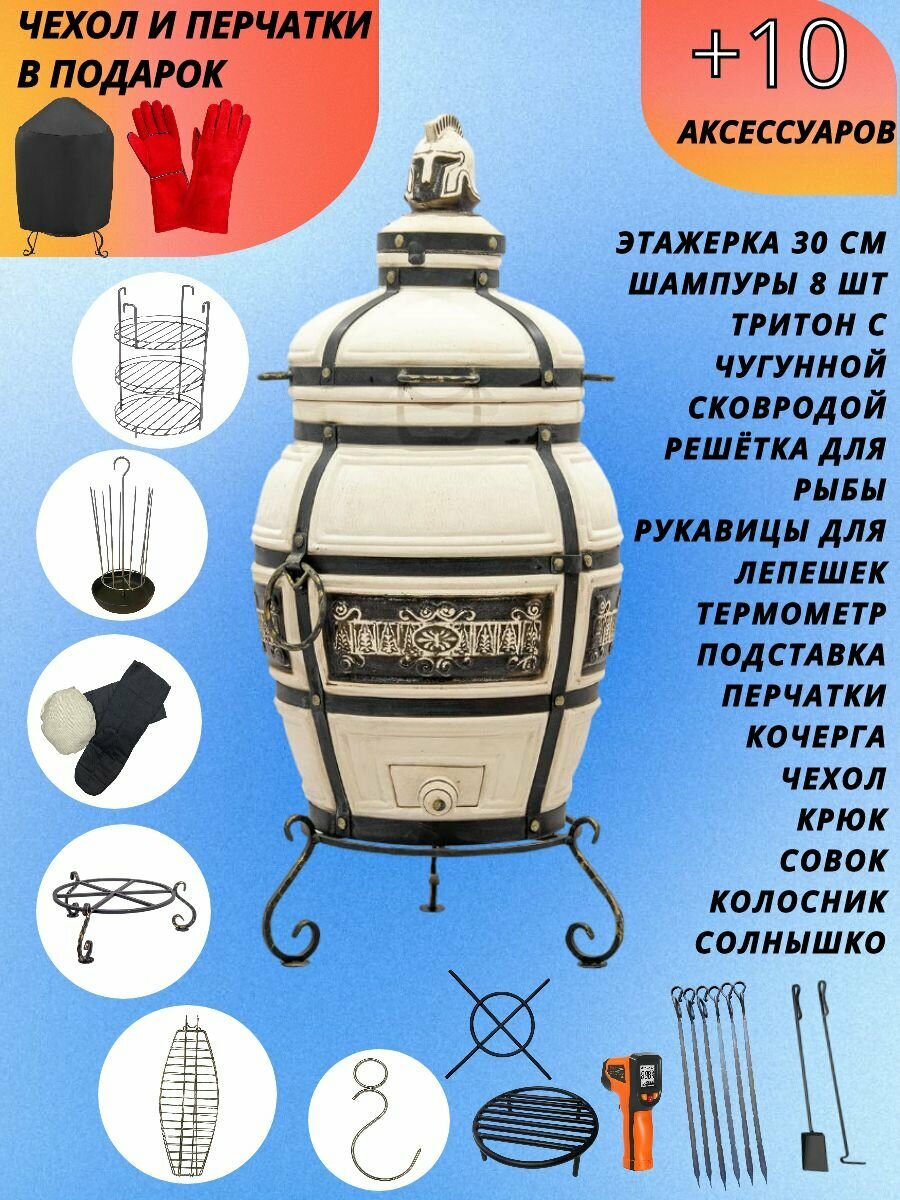 ЧЕХОЛ И ПЕРЧАТКИ В ПОДАРОК

+10

АКСЕССУАРОВ

ЭТАЖЕРКА 30 СМ
ШАМПУРЫ 8 ШТ
ТРИТОН С ЧУГУННОЙ СКОВРОДОЙ
РЕШЁТКА ДЛЯ РЫБЫ
РУКАВИЦЫ ДЛЯ ЛЕПЕШЕК
ТЕРМОМЕТР
ПОДСТАВКА
ПЕРЧАТКИ
КОЧЕРГА
ЧЕХОЛ
КРЮК
СОВОК
КОЛОСНИК
СОЛНЫШКО