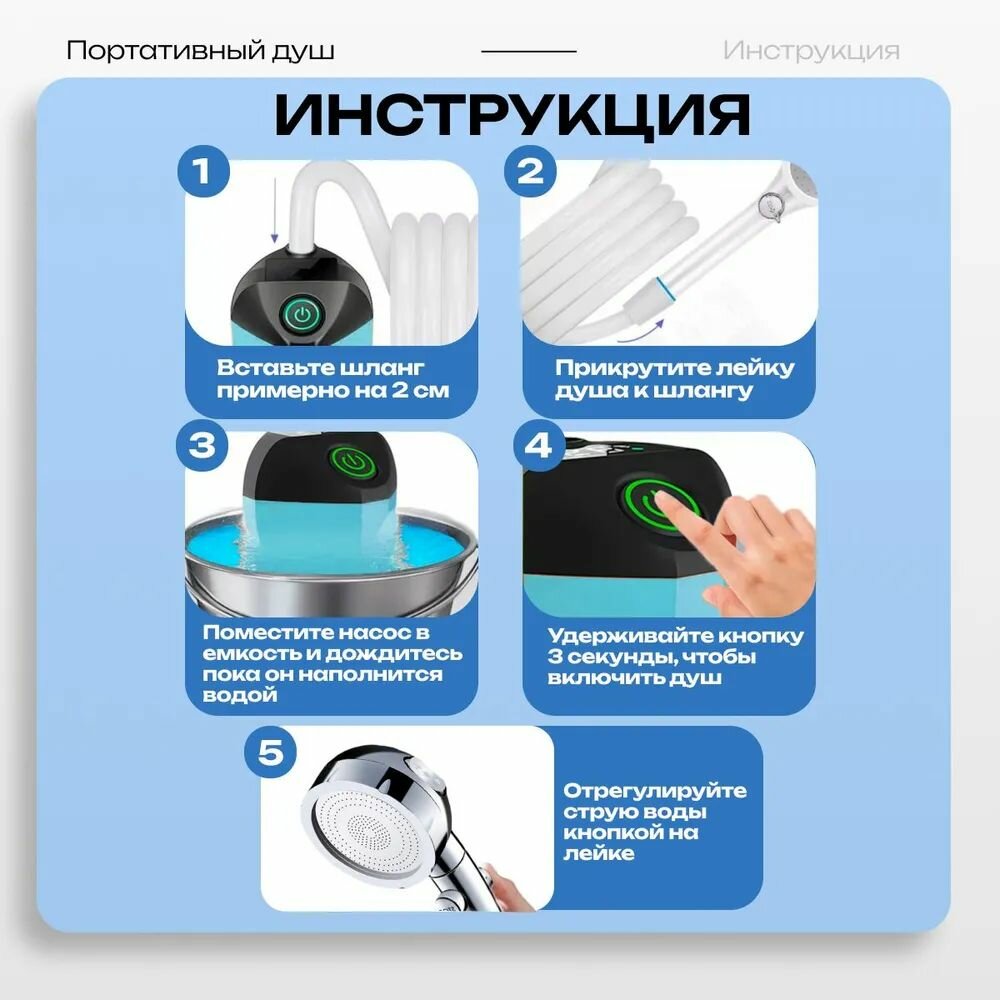 Портативный душ

Инструкция

ИНСТРУКЦИЯ

1

Вставьте шланг примерно на 2 см

2

Прикрутите лейку душа к шлангу

3

Поместите насос в емкость и дождитесь пока он наполнится водой

4

Удерживайте кнопку 3 секунды, чтобы включить душ

5

Отрегулируйте струю воды кнопкой на лейке