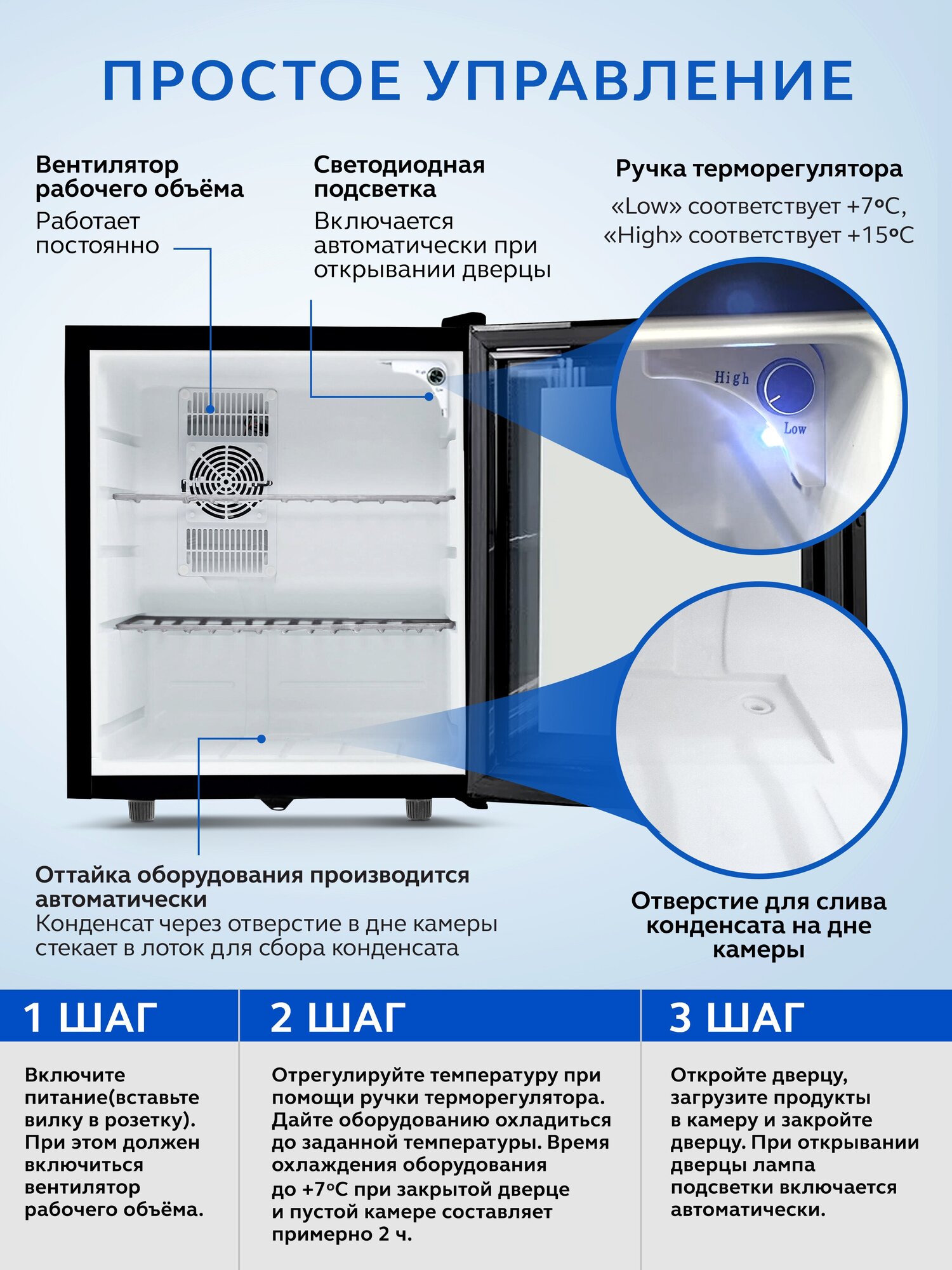 ПРОСТОЕ УПРАВЛЕНИЕ

Вентилятор рабочего объёма
Работает постоянно

Светодиодная подсветка
Включается автоматически при открывании дверцы

Ручка терморегулятора
«Low» соответствует +7°C, «High» соответствует +15°C

High
Low

Оттайка оборудования производится автоматически
Конденсат через отверстие в дне камеры стекает в лоток для сбора конденсата

Отверстие для слива конденсата на дне камеры

1 ШАГ

Включите питание(вставьте вилку в розетку). При этом должен включиться вентилятор рабочего объёма.

2 ШАГ

Отрегулируйте температуру при помощи ручки терморегулятора. Дайте оборудованию охладиться до заданной температуры. Время охлаждения оборудования до +7°C при закрытой дверце и пустой камере составляет примерно 2 ч.

3 ШАГ

Откройте дверцу, загрузите продукты в камеру и закройте дверцу. При открывании дверцы лампа подсветки включается автоматически.