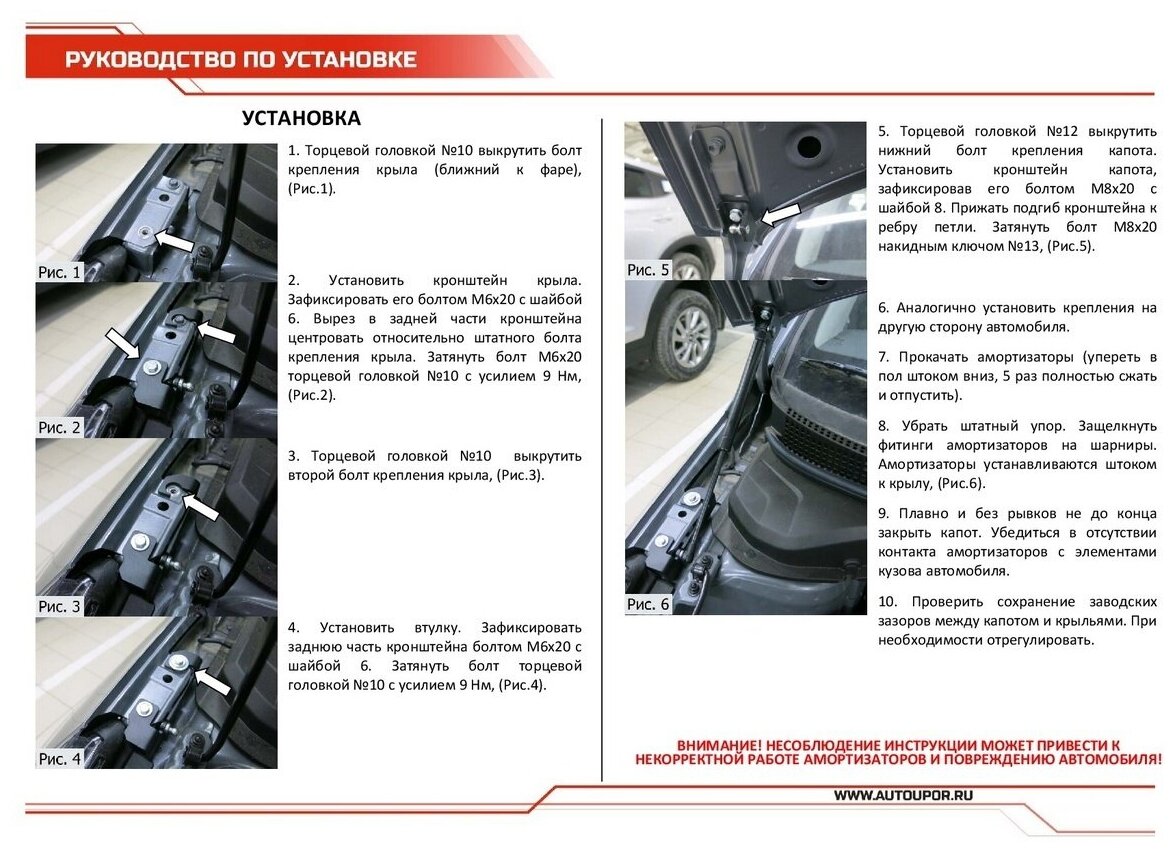 РУКОВОДСТВО ПО УСТАНОВКЕ

УСТАНОВКА

Рис. 1

1. Торцевой головкой №10 выкрутить болт крепления крыла (ближний к фаре), (Рис.1).

Рис. 2

2. Установить кронштейн крыла. Зафиксировать его болтом М6х20 с шайбой 6. Вырез в задней части кронштейна центровать относительно штатного болта крепления крыла. Затянуть болт М6х20 торцевой головкой №10 с усилием 9 Нм, (Рис.2).

Рис. 3

3. Торцевой головкой №10 выкрутить второй болт крепления крыла, (Рис.3).

Рис. 4

4. Установить втулку. Зафиксировать заднюю часть кронштейна болтом М6х20 с шайбой 6. Затянуть болт торцевой головкой №10 с усилием 9 Нм, (Рис.4).

Рис. 5

5. Торцевой головкой №12 выкрутить нижний болт крепления капота. Установить кронштейн капота, зафиксировав его болтом М8х20 с шайбой 8. Прижать подгиб кронштейна к ребру петли. Затянуть болт М8х20 накидным ключом №13, (Рис.5).

Рис. 6

6. Аналогично установить крепления на другую сторону автомобиля.

7. Прокачать амортизаторы (упереть в пол штоком вниз, 5 раз полностью сжать и отпустить).

8. Убрать штатный упор. Защелкнуть фитинги амортизаторов на шарниры. Амортизаторы устанавливаются штоком к крылу, (Рис.6).

9. Плавно и без рывков не до конца закрыть капот. Убедиться в отсутствии контакта амортизаторов с элементами кузова автомобиля.

10. Проверить сохранение заводских зазоров между капотом и крыльями. При необходимости отрегулировать.

ВНИМАНИЕ! НЕСОБЛЮДЕНИЕ ИНСТРУКЦИИ МОЖЕТ ПРИВЕСТИ К НЕКОРРЕКТНОЙ РАБОТЕ АМОРТИЗАТОРОВ И ПОВРЕЖДЕНИЮ АВТОМОБИЛЯ!

WWW.AUTOUPOR.RU