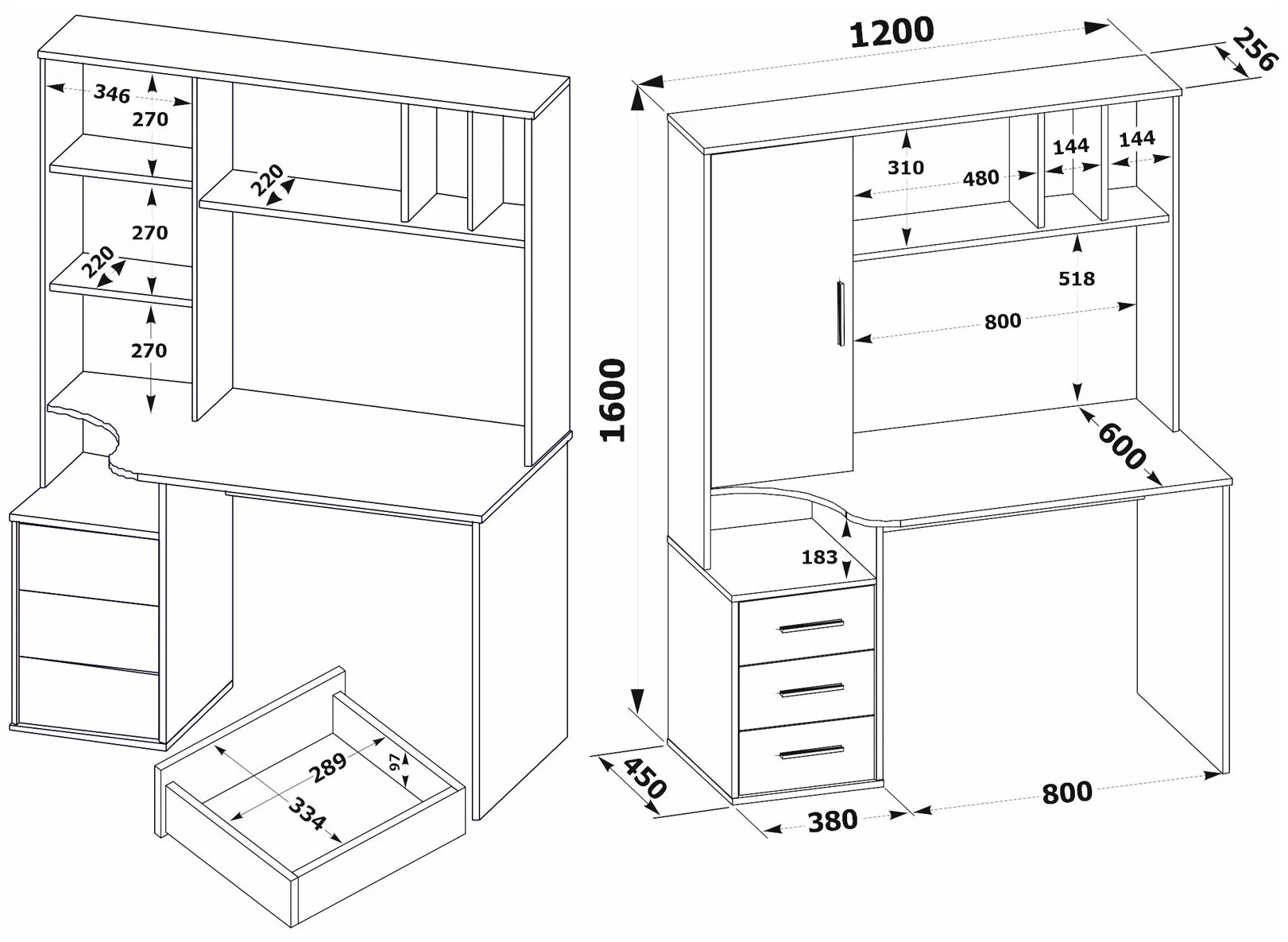 346
270
220
270
220
270
289
97
334
1200
256
310
480
144
144
518
800
1600
600
183
450
380
800