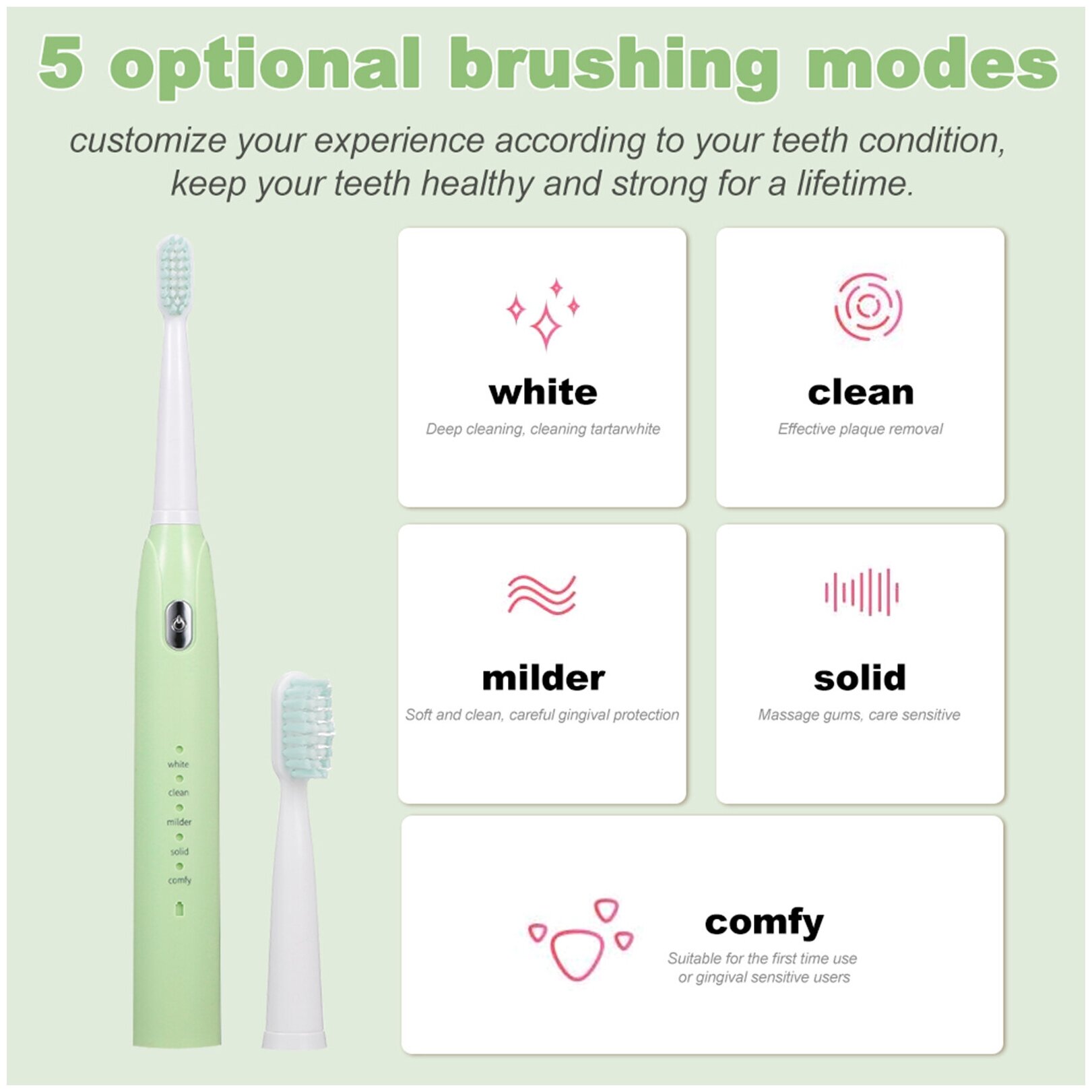 5 optional brushing modes

customize your experience according to your teeth condition, keep your teeth healthy and strong for a lifetime.

white
clean
milder
solid
comfy

white
Deep cleaning, cleaning tartarwhite

clean
Effective plaque removal

milder
Soft and clean, careful gingival protection

solid
Massage gums, care sensitive

comfy
Suitable for the first time use or gingival sensitive users