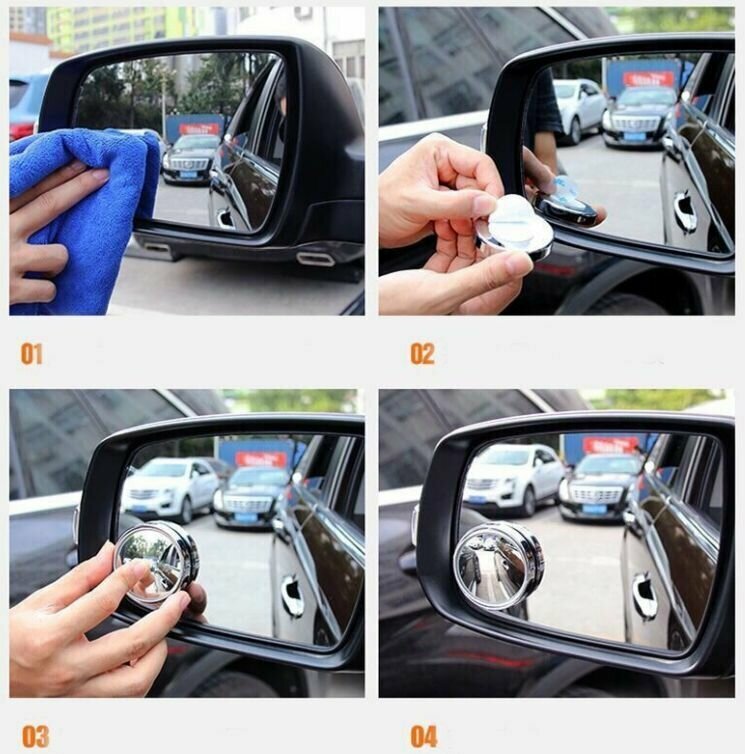 01

02

03

04