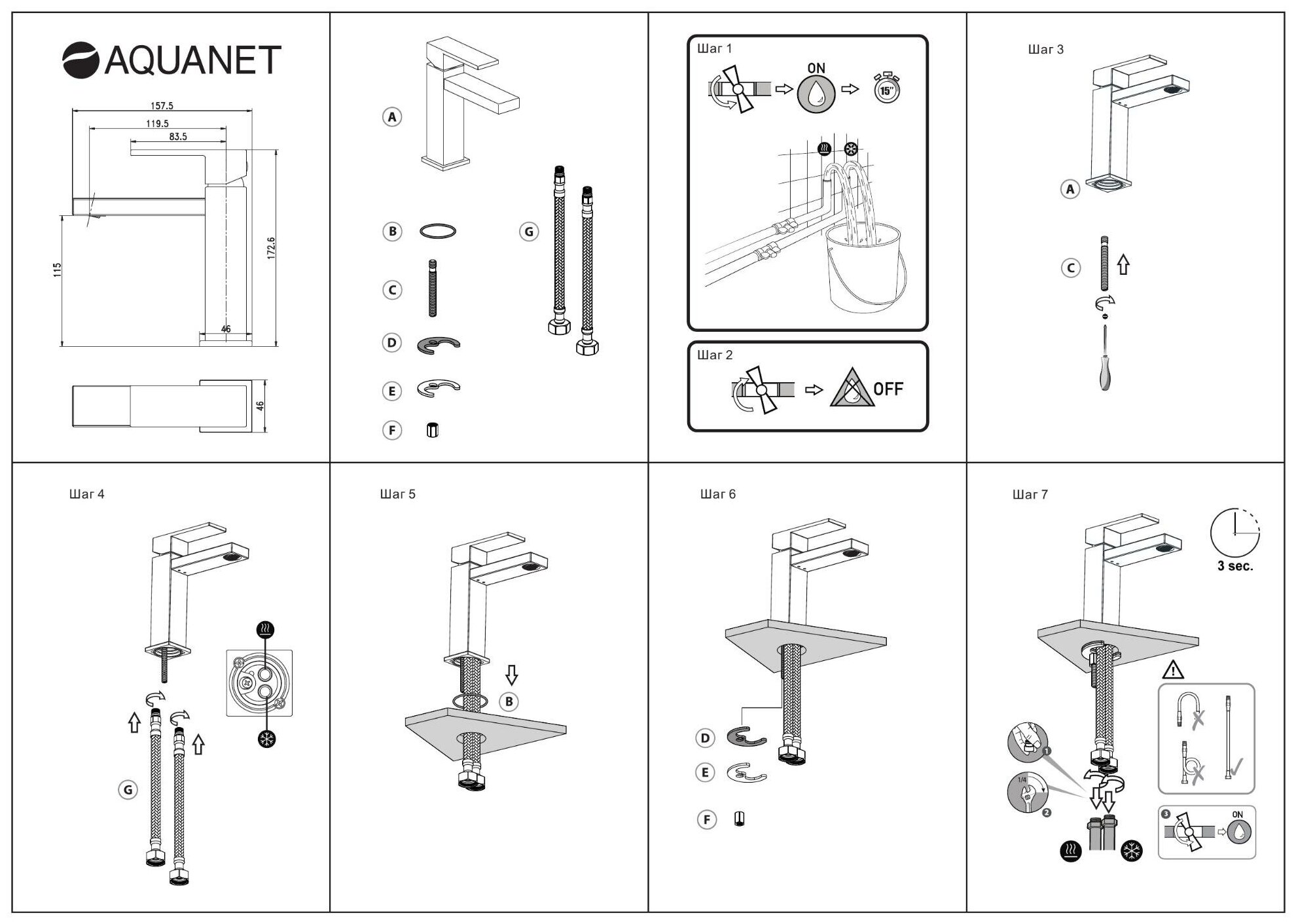 AQUANET

157.5
119.5
83.5
115
172.6
46
46

A
B
C
D
E
F
G

Шаг 1
ON
15"

Шаг 2
OFF

Шаг 3
A
C

Шаг 4
G

Шаг 5
B

Шаг 6
D
E
F

Шаг 7
3 sec.
1
1/4
2
3
ON