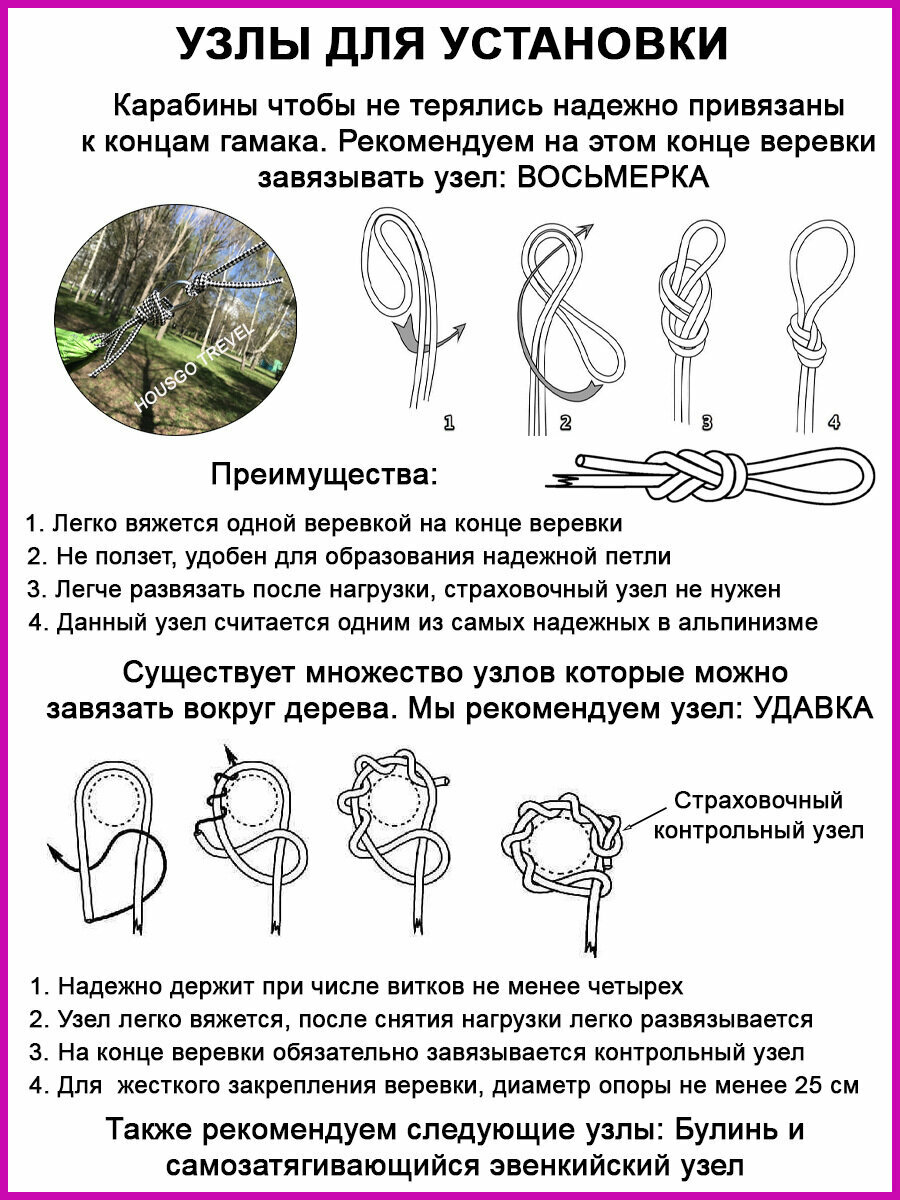 УЗЛЫ ДЛЯ УСТАНОВКИ

Карабины чтобы не терялись надежно привязаны к концам гамака. Рекомендуем на этом конце веревки завязывать узел: ВОСЬМЕРКА

HOUSGO TREVEL

1 2 3 4

Преимущества:

1. Легко вяжется одной веревкой на конце веревки
2. Не ползет, удобен для образования надежной петли
3. Легче развязать после нагрузки, страховочный узел не нужен
4. Данный узел считается одним из самых надежных в альпинизме

Существует множество узлов которые можно завязать вокруг дерева. Мы рекомендуем узел: УДАВКА

Страховочный контрольный узел

1. Надежно держит при числе витков не менее четырех
2. Узел легко вяжется, после снятия нагрузки легко развязывается
3. На конце веревки обязательно завязывается контрольный узел
4. Для жесткого закрепления веревки, диаметр опоры не менее 25 см

Также рекомендуем следующие узлы: Булинь и самозатягивающийся эвенкийский узел