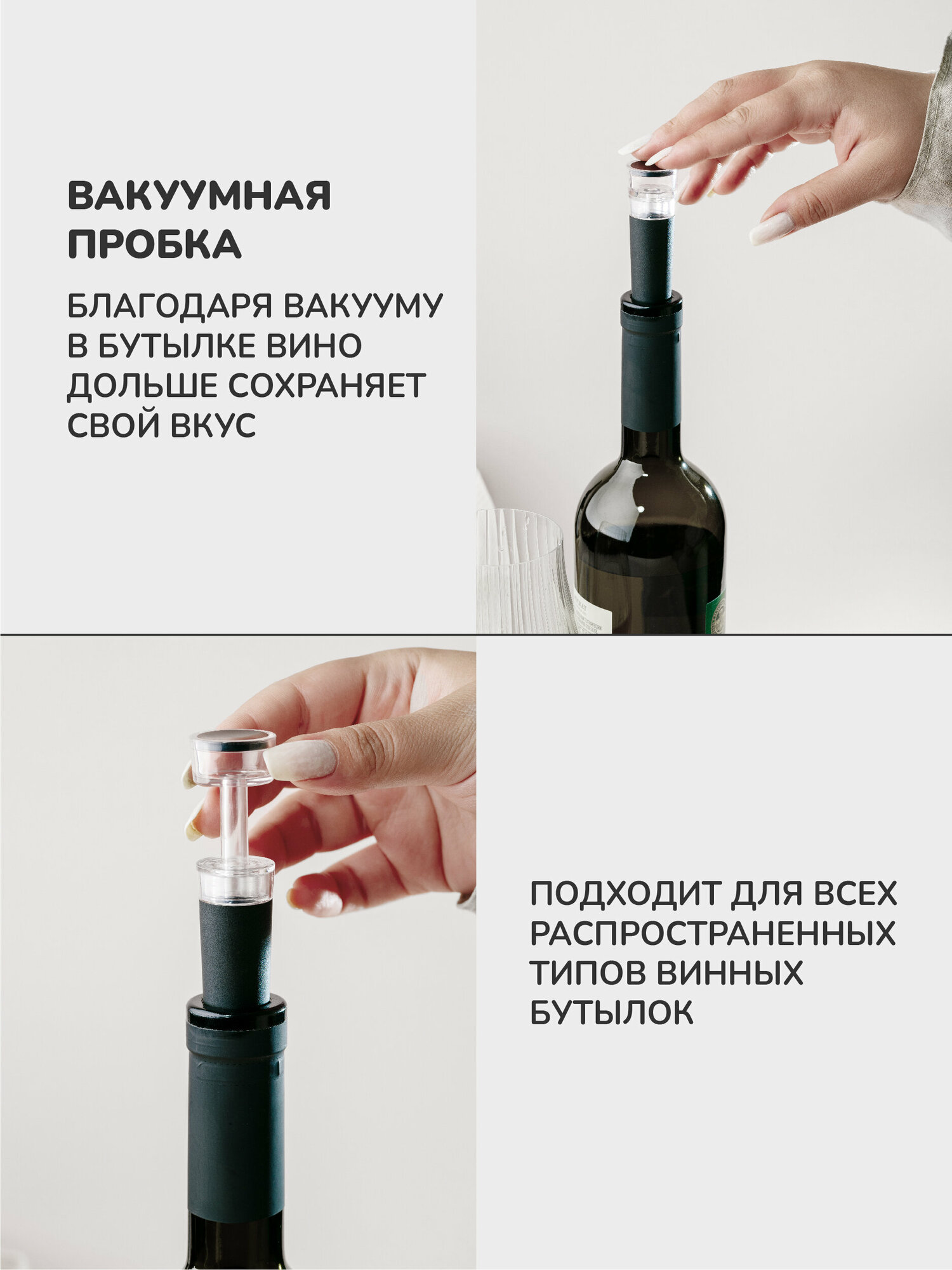 ВАКУУМНАЯ ПРОБКА

БЛАГОДАРЯ ВАКУУМУ В БУТЫЛКЕ ВИНО ДОЛЬШЕ СОХРАНЯЕТ СВОЙ ВКУС

ПОДХОДИТ ДЛЯ ВСЕХ РАСПРОСТРАНЕННЫХ ТИПОВ ВИННЫХ БУТЫЛОК