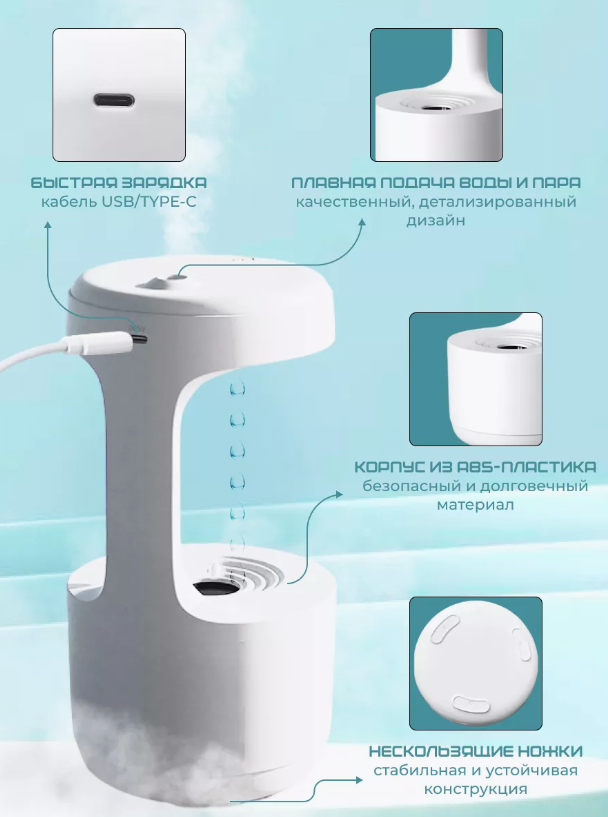 БЫСТРАЯ ЗАРЯДКА
кабель USB/TYPE-C

ПЛАВНАЯ ПОДАЧА ВОДЫ И ПАРА
качественный, детализированный дизайн

КОРПУС ИЗ ABS-ПЛАСТИКА
безопасный и долговечный материал

НЕСКОЛЬЗЯЩИЕ НОЖКИ
стабильная и устойчивая конструкция