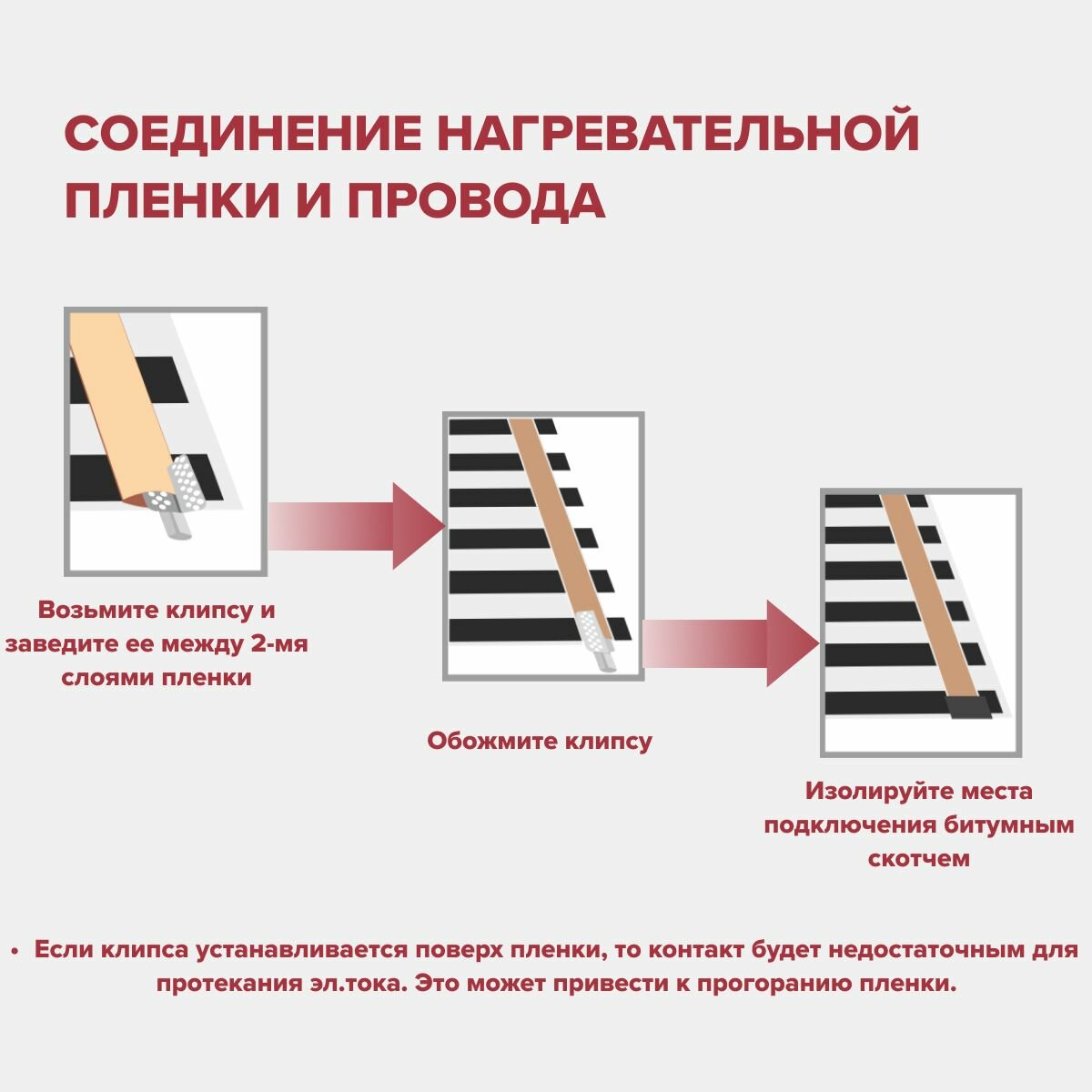 СОЕДИНЕНИЕ НАГРЕВАТЕЛЬНОЙ ПЛЕНКИ И ПРОВОДА

Возьмите клипсу и заведите ее между 2-мя слоями пленки

Обожмите клипсу

Изолируйте места подключения битумным скотчем

• Если клипса устанавливается поверх пленки, то контакт будет недостаточным для протекания эл.тока. Это может привести к прогоранию пленки.