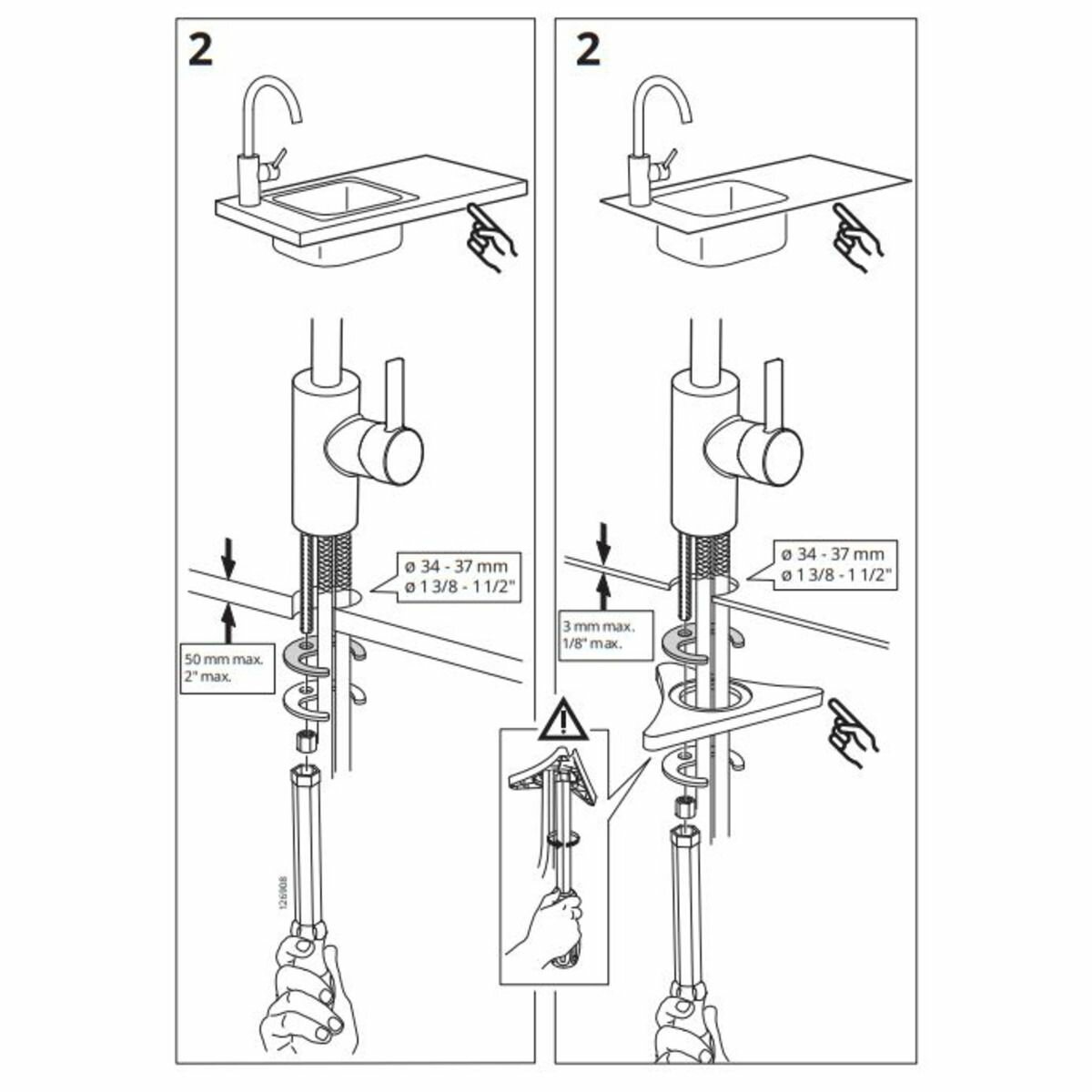 2

ø 34 - 37 mm
ø 1 3/8 - 1 1/2"

50 mm max.
2" max.

126908

2

ø 34 - 37 mm
ø 1 3/8 - 1 1/2"

3 mm max.
1/8" max.