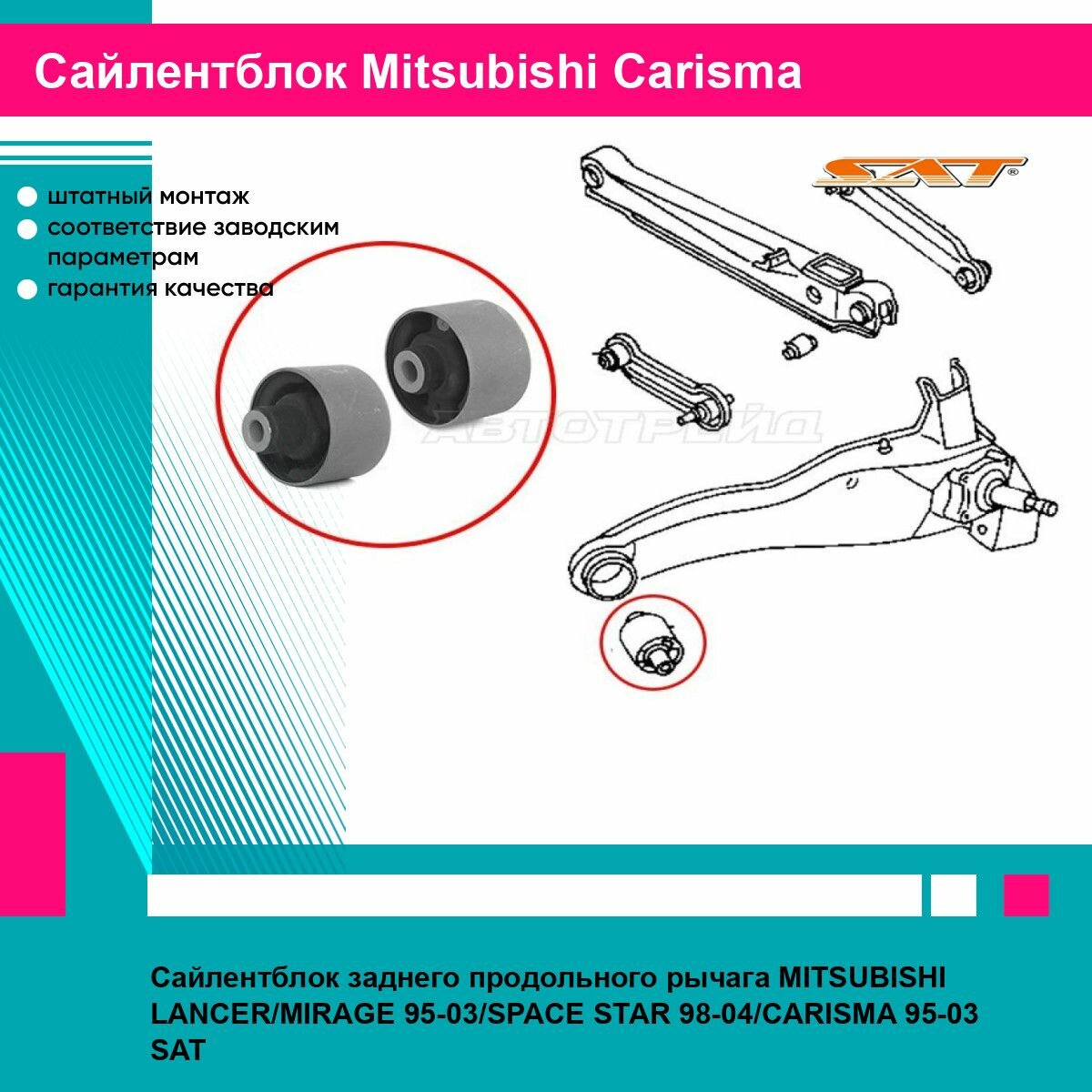 Сайлентблок Mitsubishi Carisma

штатный монтаж
соответствие заводским параметрам
гарантия качества

SAT®

АВТОТРЕЙД

Сайлентблок заднего продольного рычага MITSUBISHI LANCER/MIRAGE 95-03/SPACE STAR 98-04/CARISMA 95-03 SAT