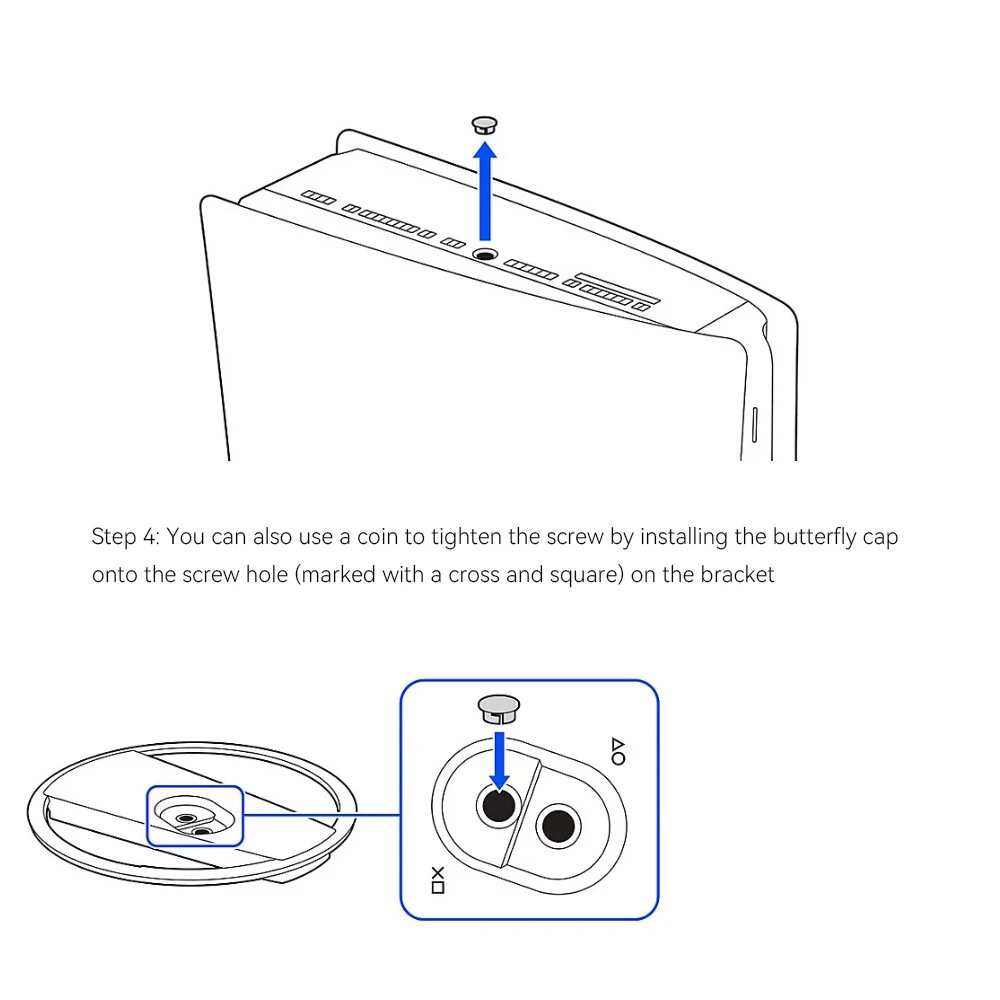 Step 4: You can also use a coin to tighten the screw by installing the butterfly cap onto the screw hole (marked with a cross and square) on the bracket

△○

×□