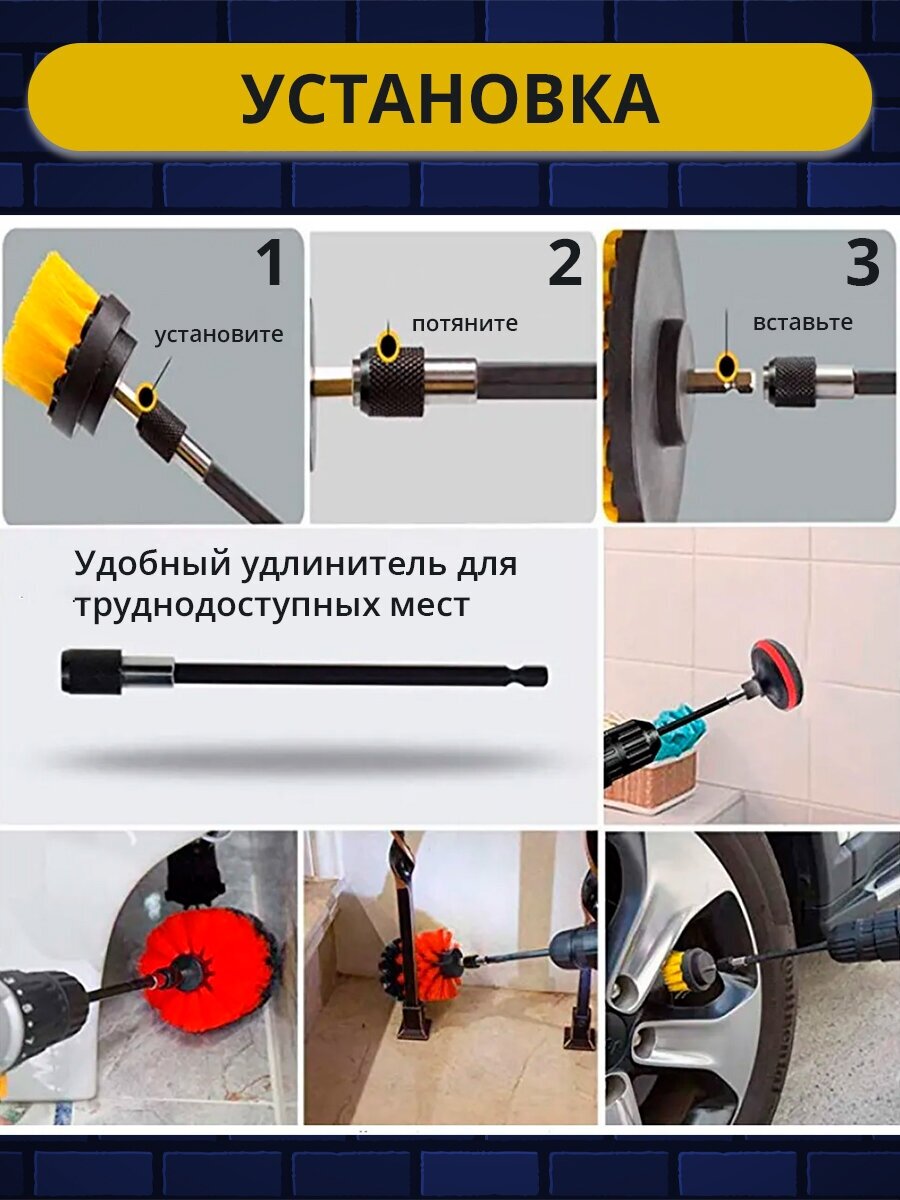 УСТАНОВКА

1
установите

2
потяните

3
вставьте

Удобный удлинитель для труднодоступных мест