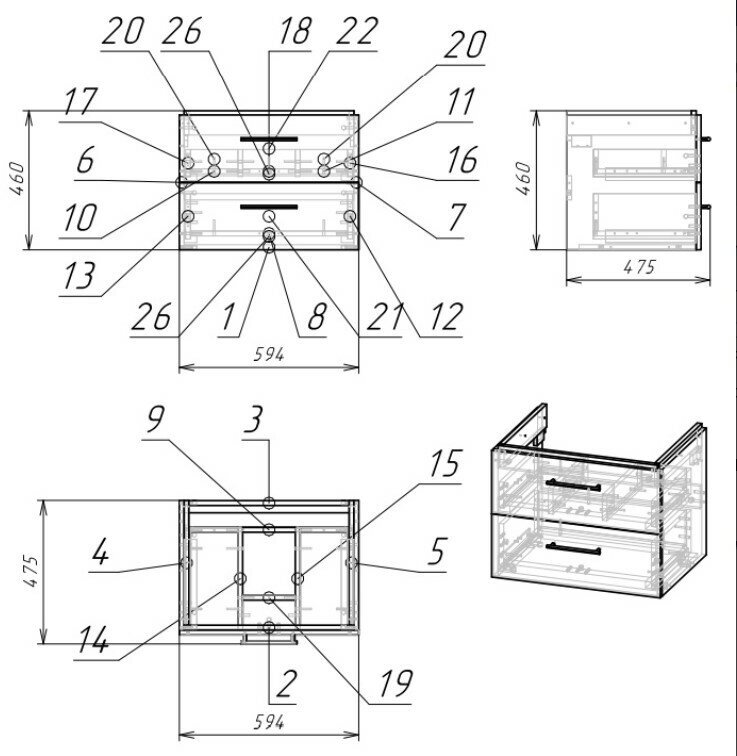 20 26 18 22 20

17 11

6 16

460

10 7

13

26 1 8 21 12

594

460

475

9 3 15

4 5

475

14

2 19

594