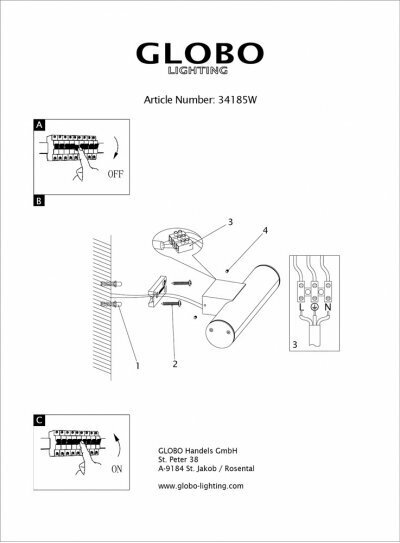 GLOBO
LIGHTING

Article Number: 34185W

A

OFF

B

3

4

L N

3

1

2

C

ON

GLOBO Handels GmbH
St. Peter 38
A-9184 St. Jakob / Rosental

www.globo-lighting.com