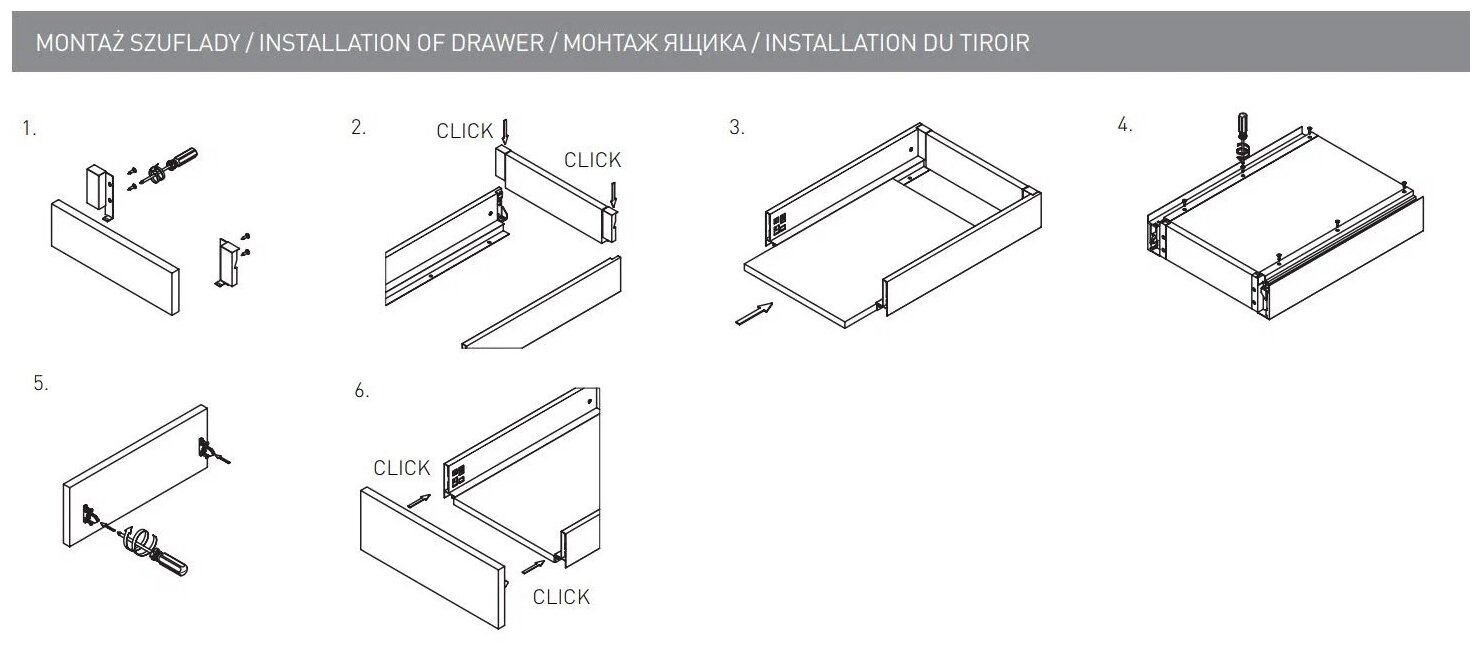 MONTAŻ SZUFLADY / INSTALLATION OF DRAWER / МОНТАЖ ЯЩИКА / INSTALLATION DU TIROIR

1.

2.

CLICK

CLICK

3.

4.

5.

6.

CLICK

CLICK